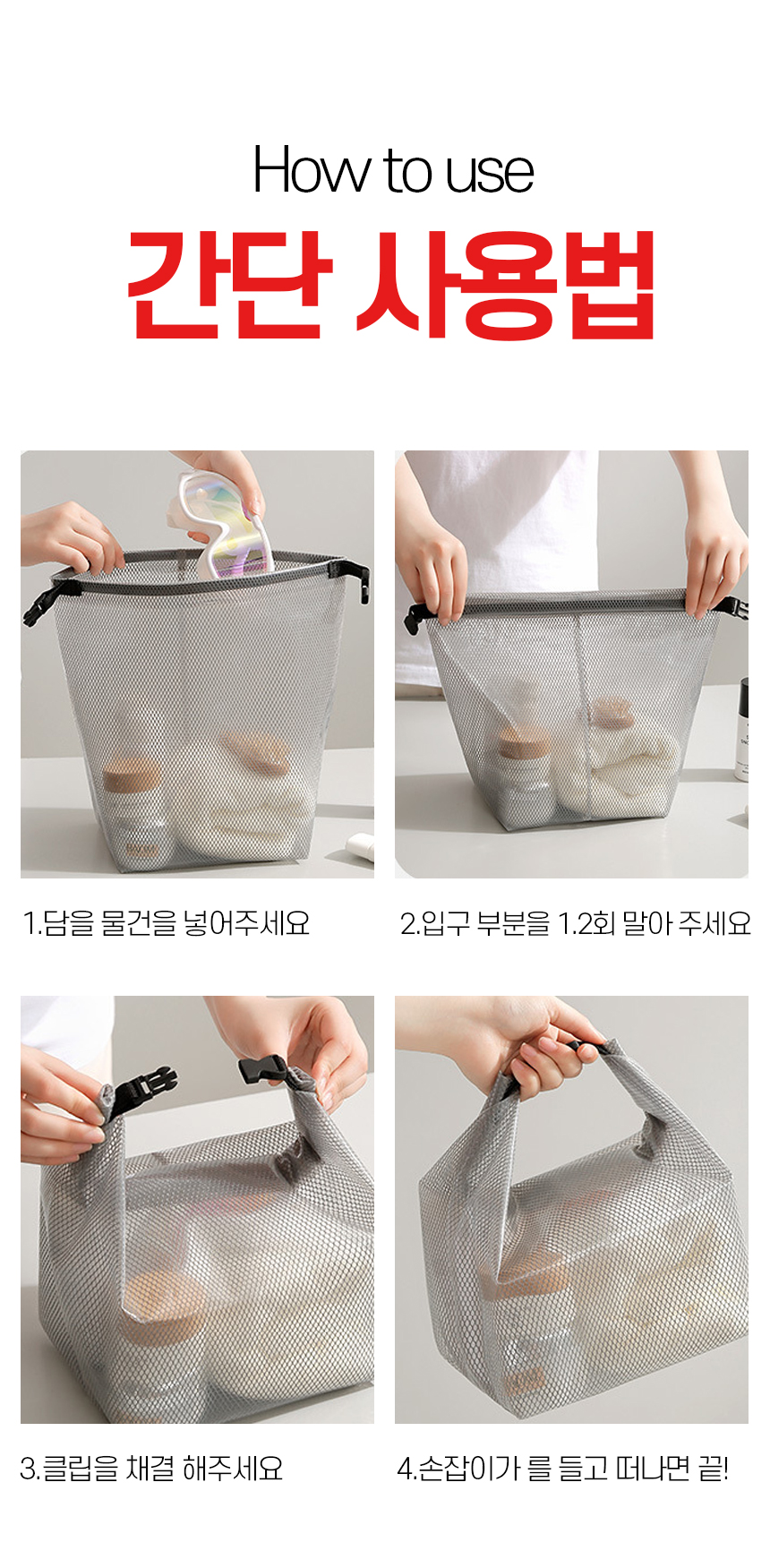 How to use
간단 사용법

1.담을 물건을 넣어주세요

2.입구 부분을 1.2회 말아 주세요

3.클립을 채결 해주세요

4.손잡이가 를 들고 떠나면 끝!