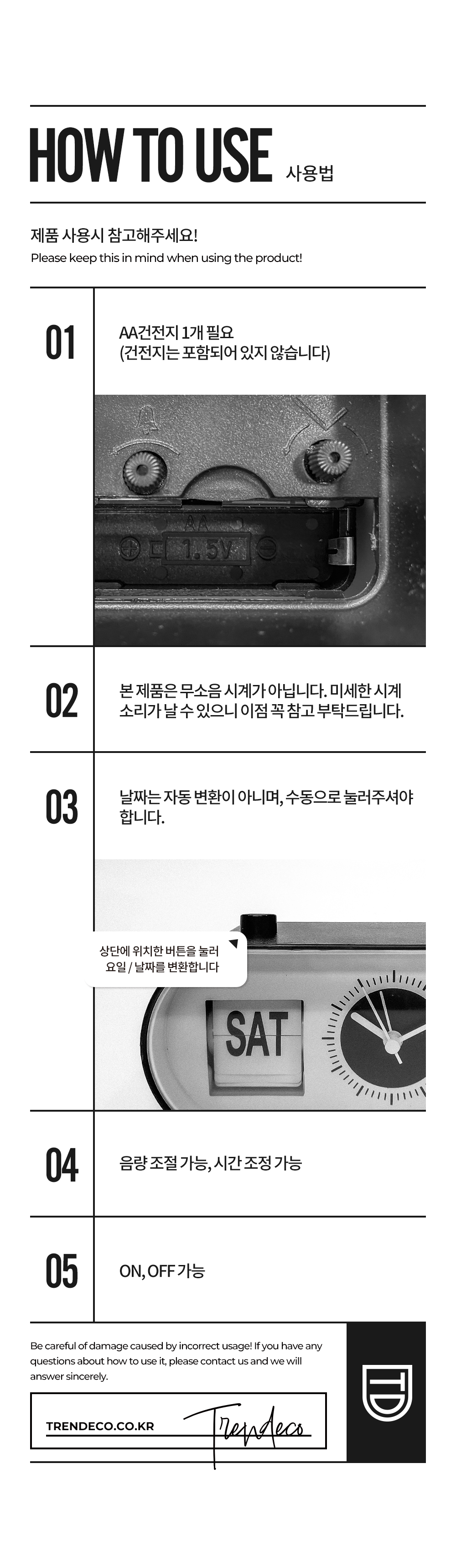 HOW TO USE 사용법

제품 사용시 참고해주세요!
Please keep this in mind when using the product!

01

AA건전지 1개 필요
(건전지는 포함되어 있지 않습니다)

AA
1.5V

02

본 제품은 무소음 시계가 아닙니다. 미세한 시계 소리가 날 수 있으니 이점 꼭 참고 부탁드립니다.

03

날짜는 자동 변환이 아니며, 수동으로 눌러주셔야 합니다.

상단에 위치한 버튼을 눌러 요일 / 날짜를 변환합니다

SAT

04

음량 조절 가능, 시간 조정 가능

05

ON, OFF 가능

Be careful of damage caused by incorrect usage! If you have any questions about how to use it, please contact us and we will answer sincerely.

TRENDECO.CO.KR

Trendeco

TD