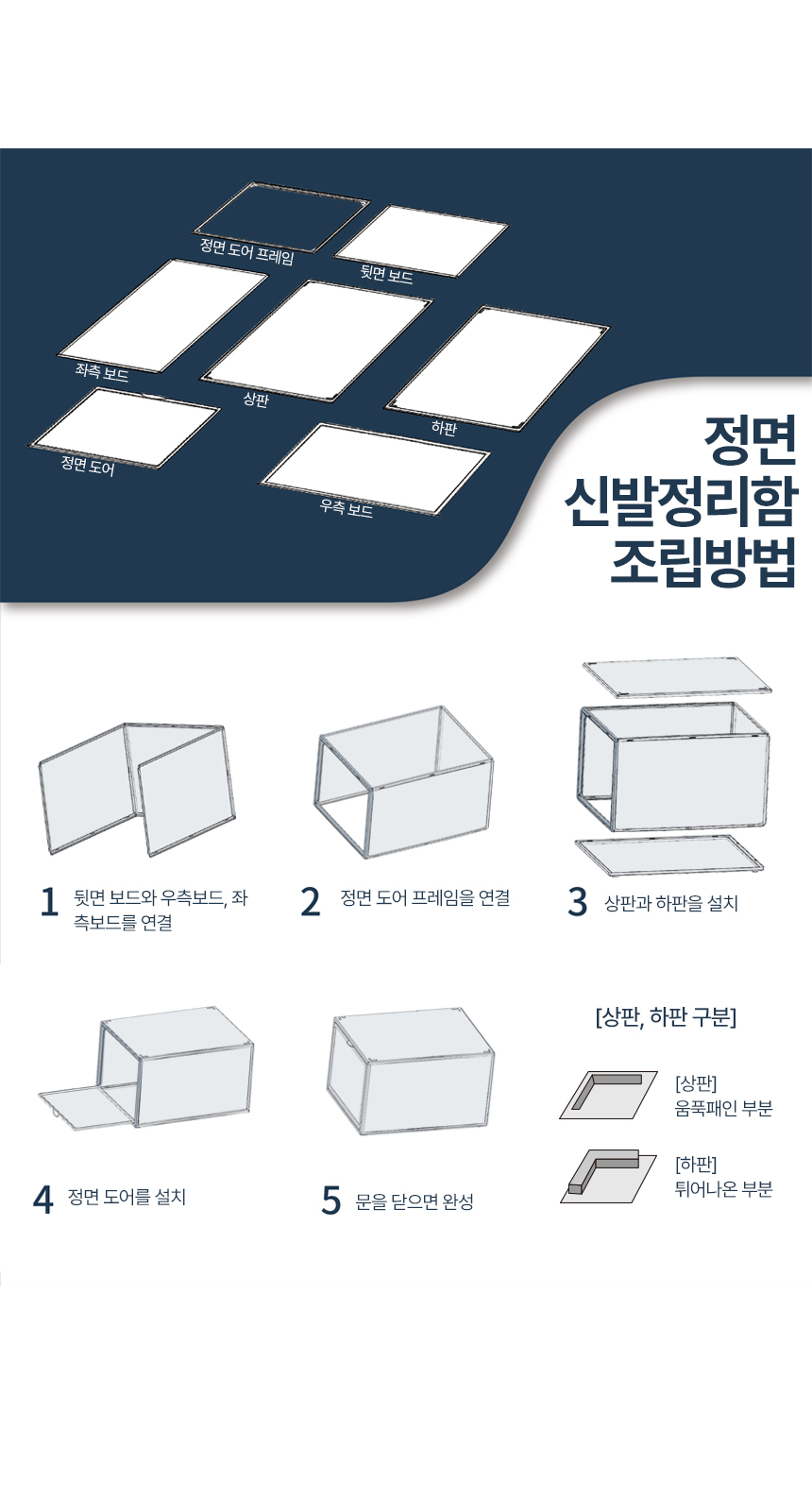 정면 도어 프레임
뒷면 보드
좌측 보드
상판
하판
정면 도어
우측 보드

정면
신발정리함
조립방법

1 뒷면 보드와 우측보드, 좌측보드를 연결

2 정면 도어 프레임을 연결

3 상판과 하판을 설치

4 정면 도어를 설치

5 문을 닫으면 완성

[상판, 하판 구분]

[상판]
움푹패인 부분

[하판]
튀어나온 부분