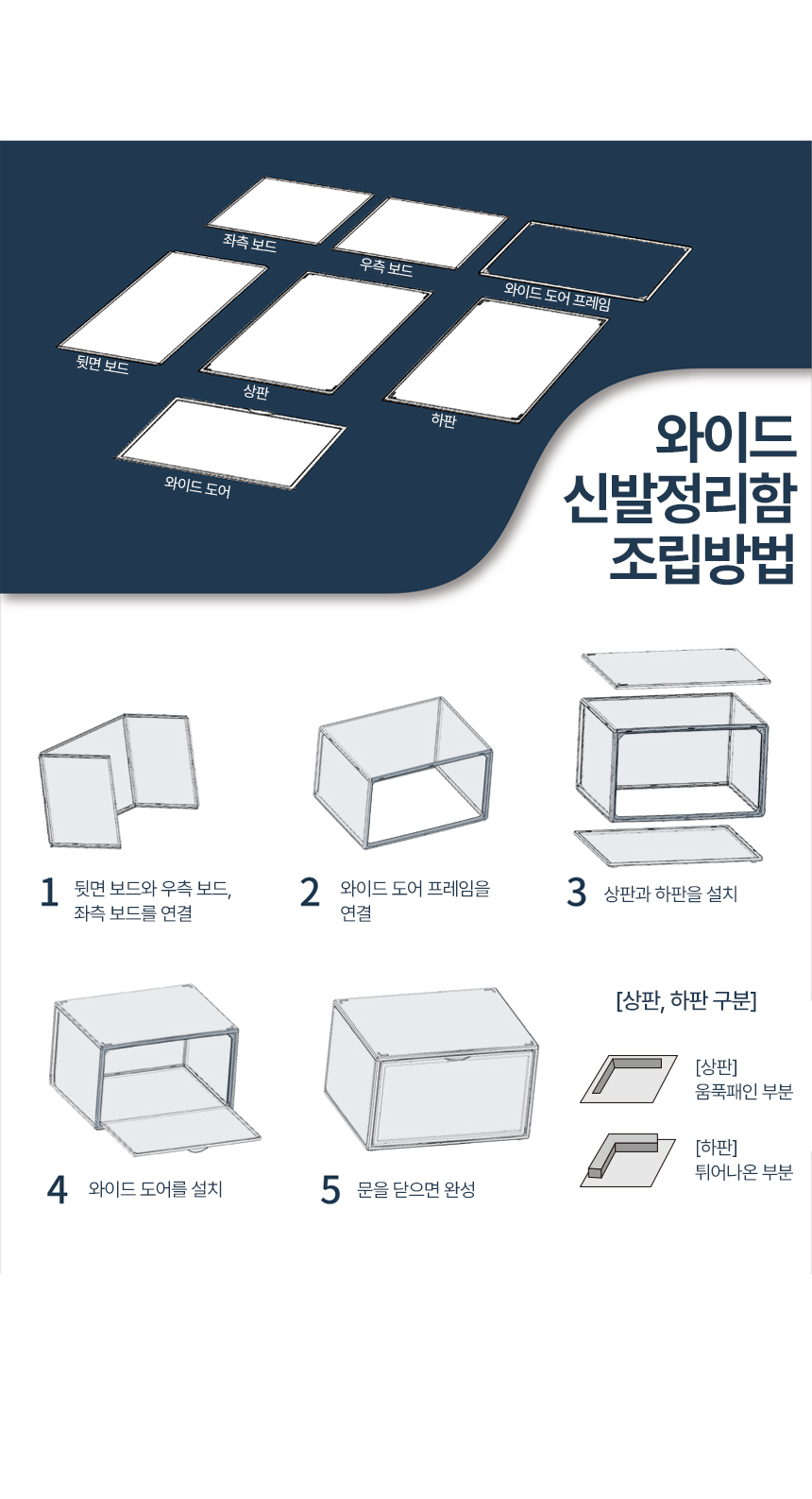 좌측 보드

우측 보드

와이드 도어 프레임

뒷면 보드

상판

하판

와이드 도어

와이드 신발정리함 조립방법

1 뒷면 보드와 우측 보드, 좌측 보드를 연결

2 와이드 도어 프레임을 연결

3 상판과 하판을 설치

4 와이드 도어를 설치

5 문을 닫으면 완성

[상판, 하판 구분]

[상판] 움푹패인 부분

[하판] 튀어나온 부분