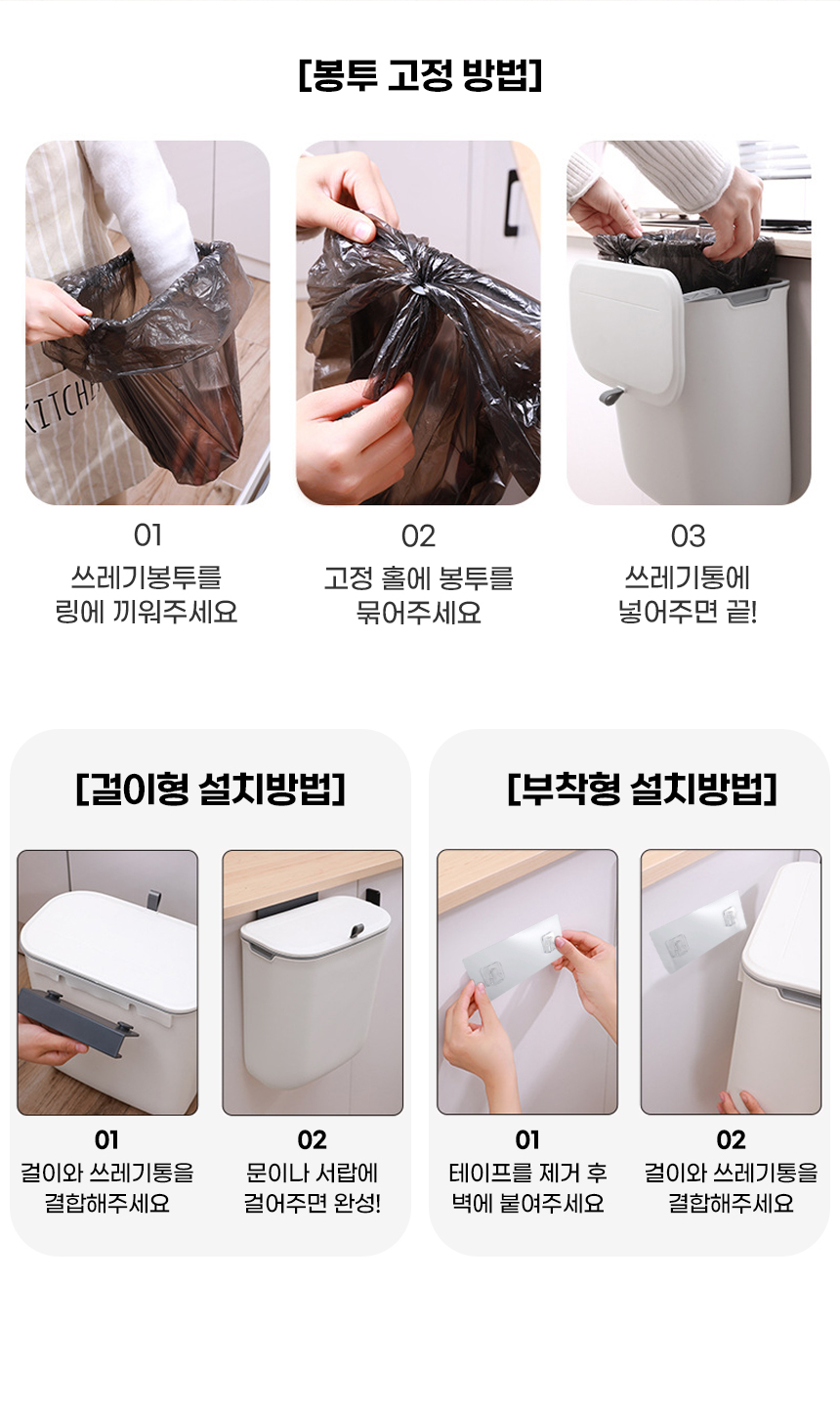 [봉투 고정 방법]

KITCH

01
쓰레기봉투를
링에 끼워주세요

02
고정 홀에 봉투를
묶어주세요

03
쓰레기통에
넣어주면 끝!

[걸이형 설치방법]

01
걸이와 쓰레기통을
결합해주세요

02
문이나 서랍에
걸어주면 완성!

[부착형 설치방법]

01
테이프를 제거 후
벽에 붙여주세요

02
걸이와 쓰레기통을
결합해주세요