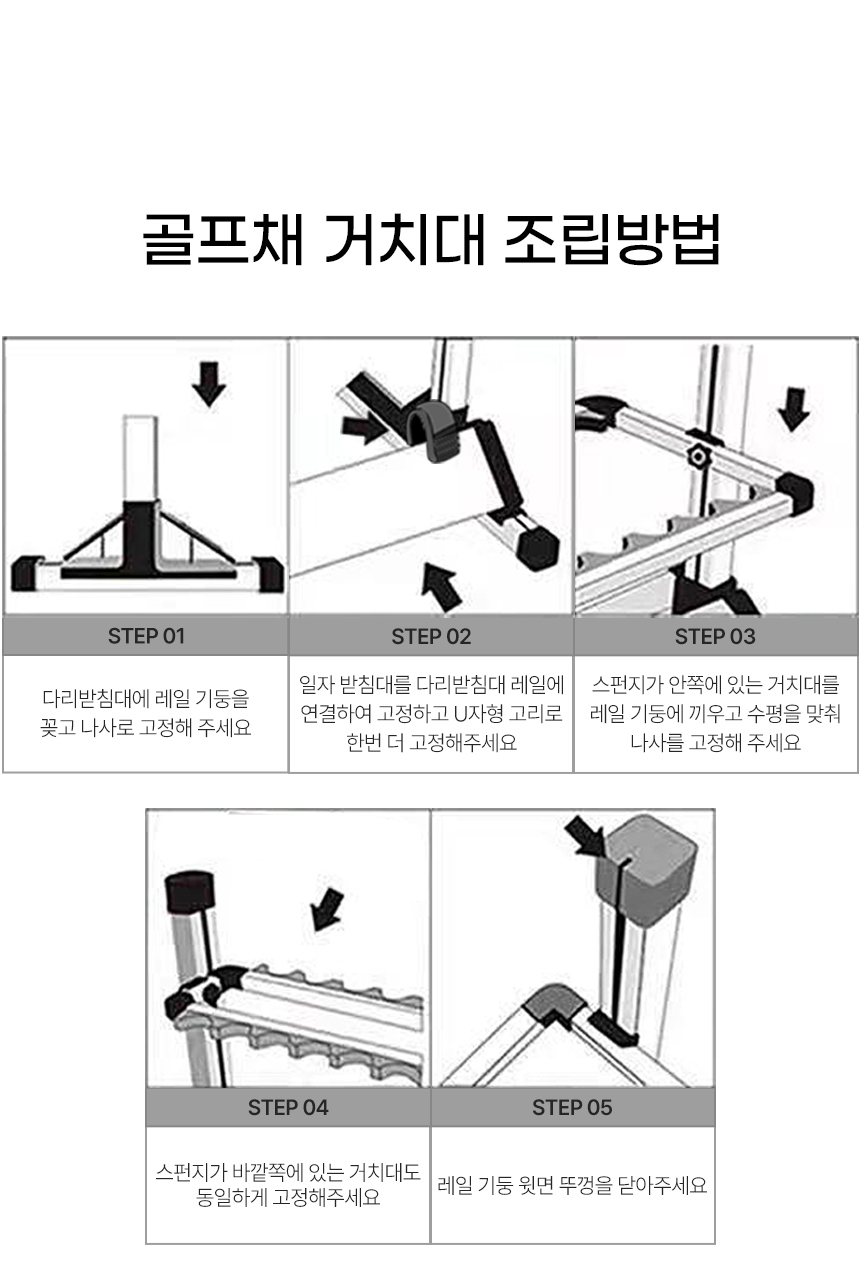 골프채 거치대 조립방법

STEP 01

다리받침대에 레일 기둥을 꽂고 나사로 고정해 주세요

STEP 02

일자 받침대를 다리받침대 레일에 연결하여 고정하고 U자형 고리로 한번 더 고정해주세요

STEP 03

스펀지가 안쪽에 있는 거치대를 레일 기둥에 끼우고 수평을 맞춰 나사를 고정해 주세요

STEP 04

스펀지가 바깥쪽에 있는 거치대도 동일하게 고정해주세요

STEP 05

레일 기둥 윗면 뚜껑을 닫아주세요