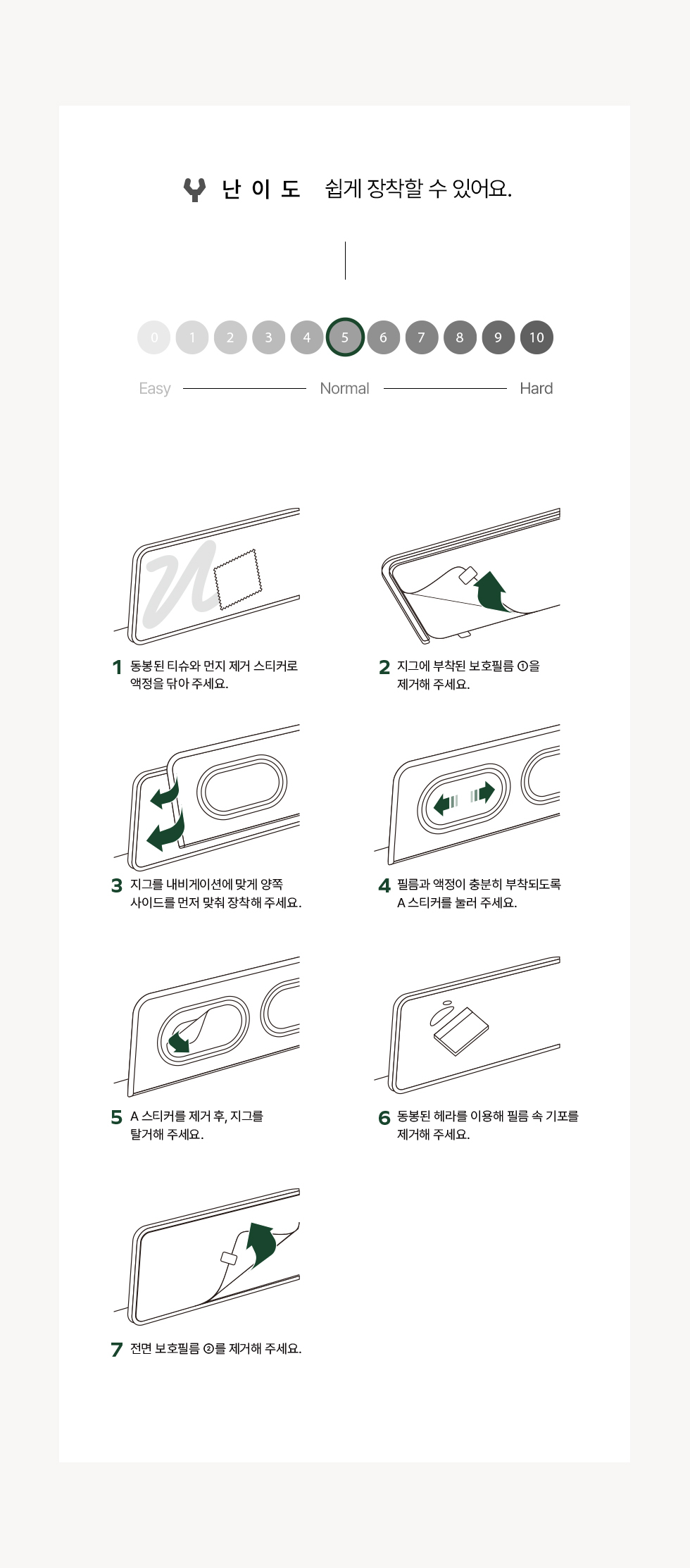 난 이 도 쉽게 장착할 수 있어요.

0 1 2 3 4 5 6 7 8 9 10

Easy Normal Hard

1 동봉된 티슈와 먼지 제거 스티커로 액정을 닦아 주세요.

2 지그에 부착된 보호필름 ①을 제거해 주세요.

3 지그를 내비게이션에 맞게 양쪽 사이드를 먼저 맞춰 장착해 주세요.

4 필름과 액정이 충분히 부착되도록 A 스티커를 눌러 주세요.

5 A 스티커를 제거 후, 지그를 탈거해 주세요.

6 동봉된 헤라를 이용해 필름 속 기포를 제거해 주세요.

7 전면 보호필름 ②를 제거해 주세요.