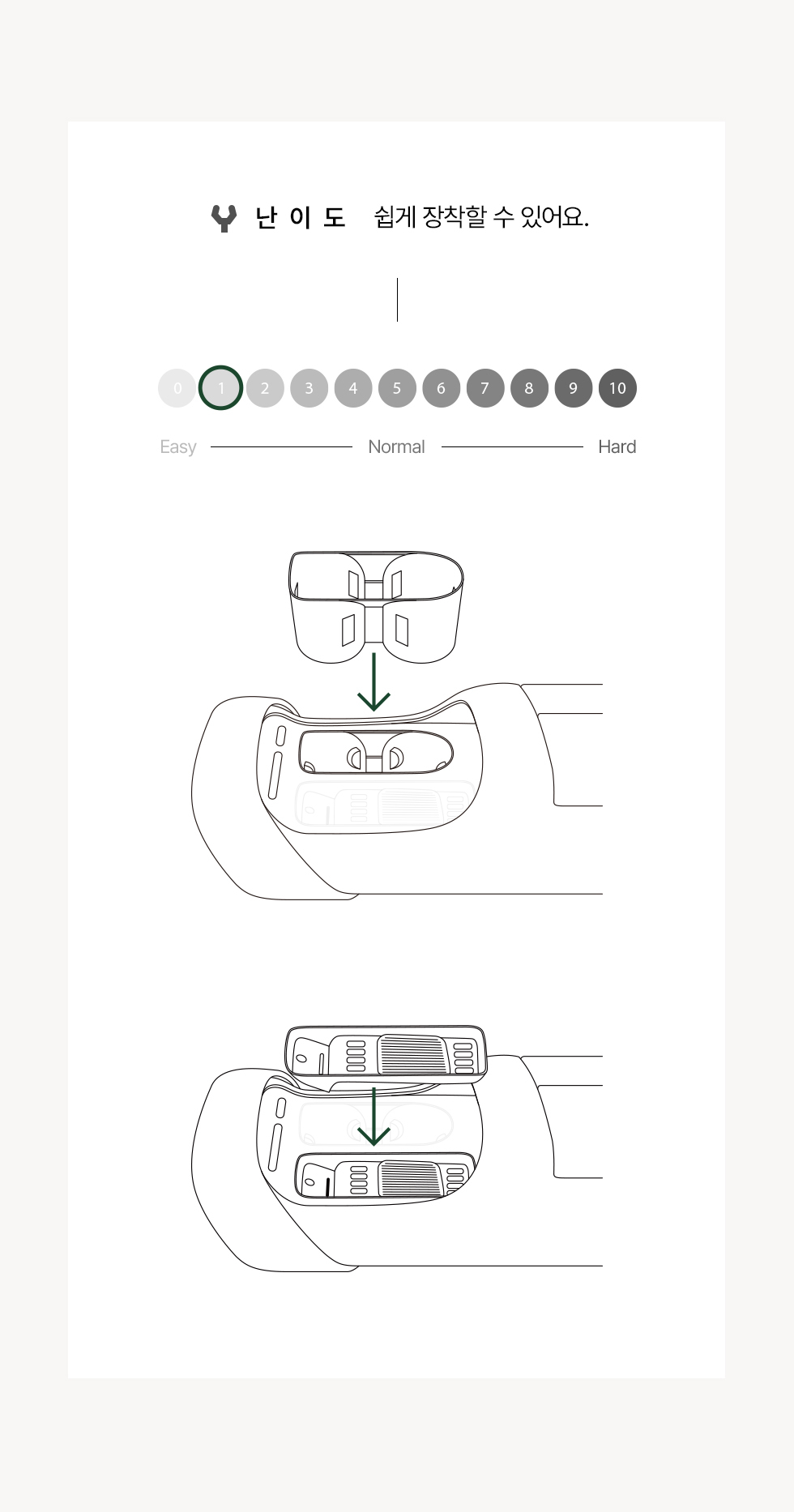 난 이 도 쉽게 장착할 수 있어요.

0 1 2 3 4 5 6 7 8 9 10

Easy Normal Hard