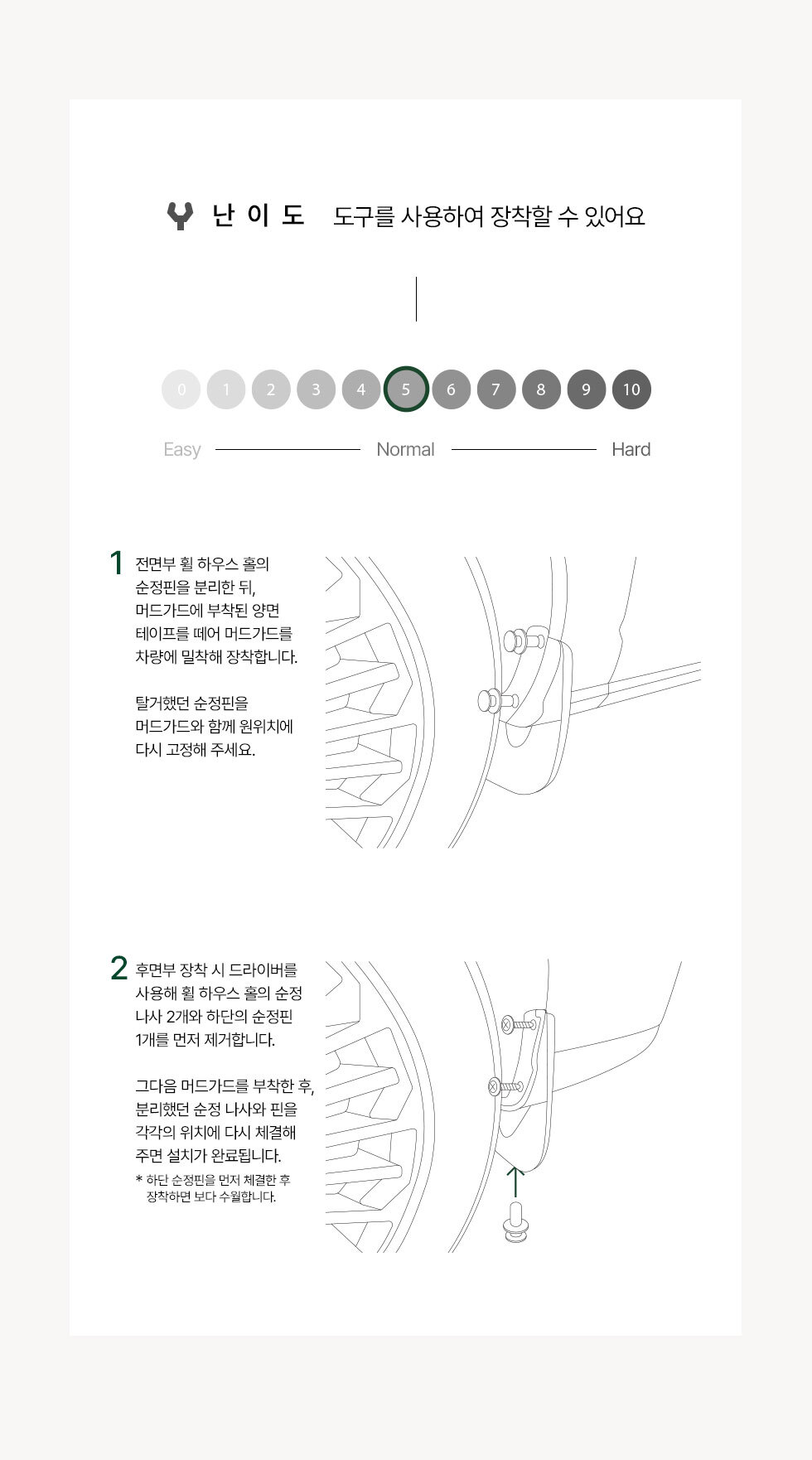 난 이 도 도구를 사용하여 장착할 수 있어요

0 1 2 3 4 5 6 7 8 9 10

Easy Normal Hard

1 전면부 휠 하우스 홀의 순정핀을 분리한 뒤, 머드가드에 부착된 양면 테이프를 떼어 머드가드를 차량에 밀착해 장착합니다.

탈거했던 순정핀을 머드가드와 함께 원위치에 다시 고정해 주세요.

2 후면부 장착 시 드라이버를 사용해 휠 하우스 홀의 순정 나사 2개와 하단의 순정핀 1개를 먼저 제거합니다.

그다음 머드가드를 부착한 후, 분리했던 순정 나사와 핀을 각각의 위치에 다시 체결해 주면 설치가 완료됩니다.

* 하단 순정핀을 먼저 체결한 후 장착하면 보다 수월합니다.