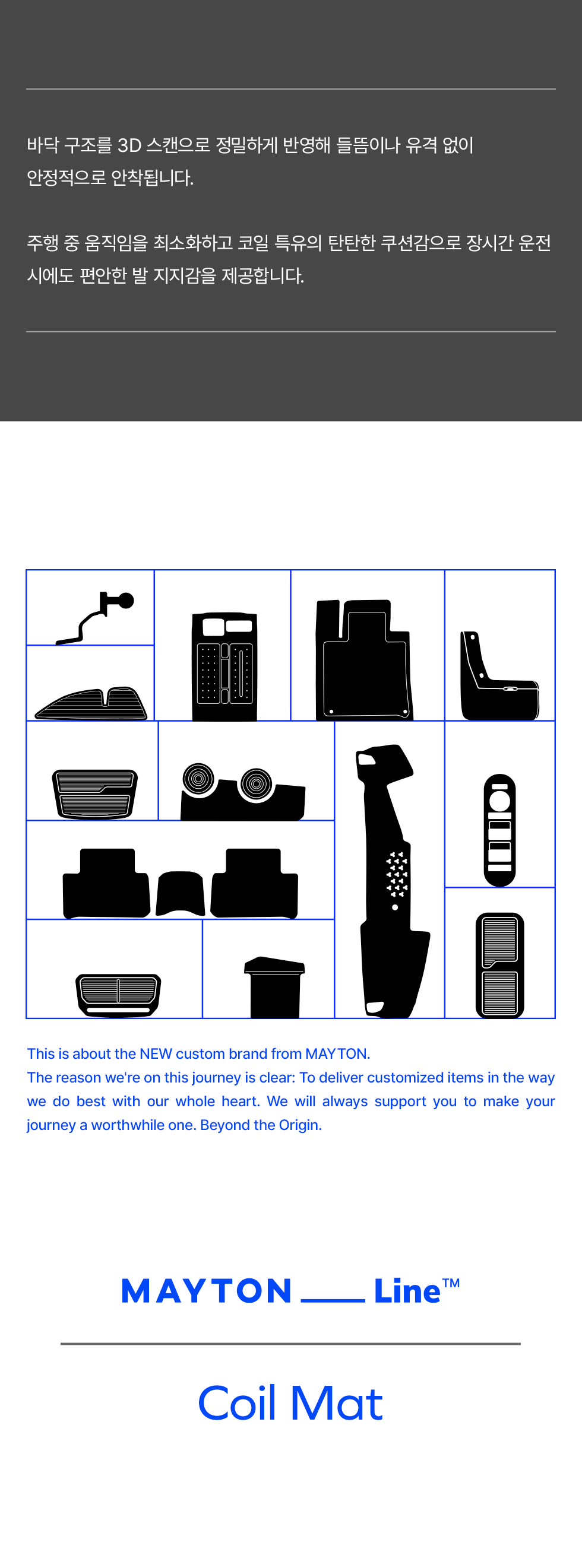 바닥 구조를 3D 스캔으로 정밀하게 반영해 들뜸이나 유격 없이 안정적으로 안착됩니다.

주행 중 움직임을 최소화하고 코일 특유의 탄탄한 쿠션감으로 장시간 운전 시에도 편안한 발 지지감을 제공합니다.

This is about the NEW custom brand from MAYTON.
The reason we're on this journey is clear: To deliver customized items in the way we do best with our whole heart. We will always support you to make your journey a worthwhile one. Beyond the Origin.

MAYTON ___ Line™

Coil Mat