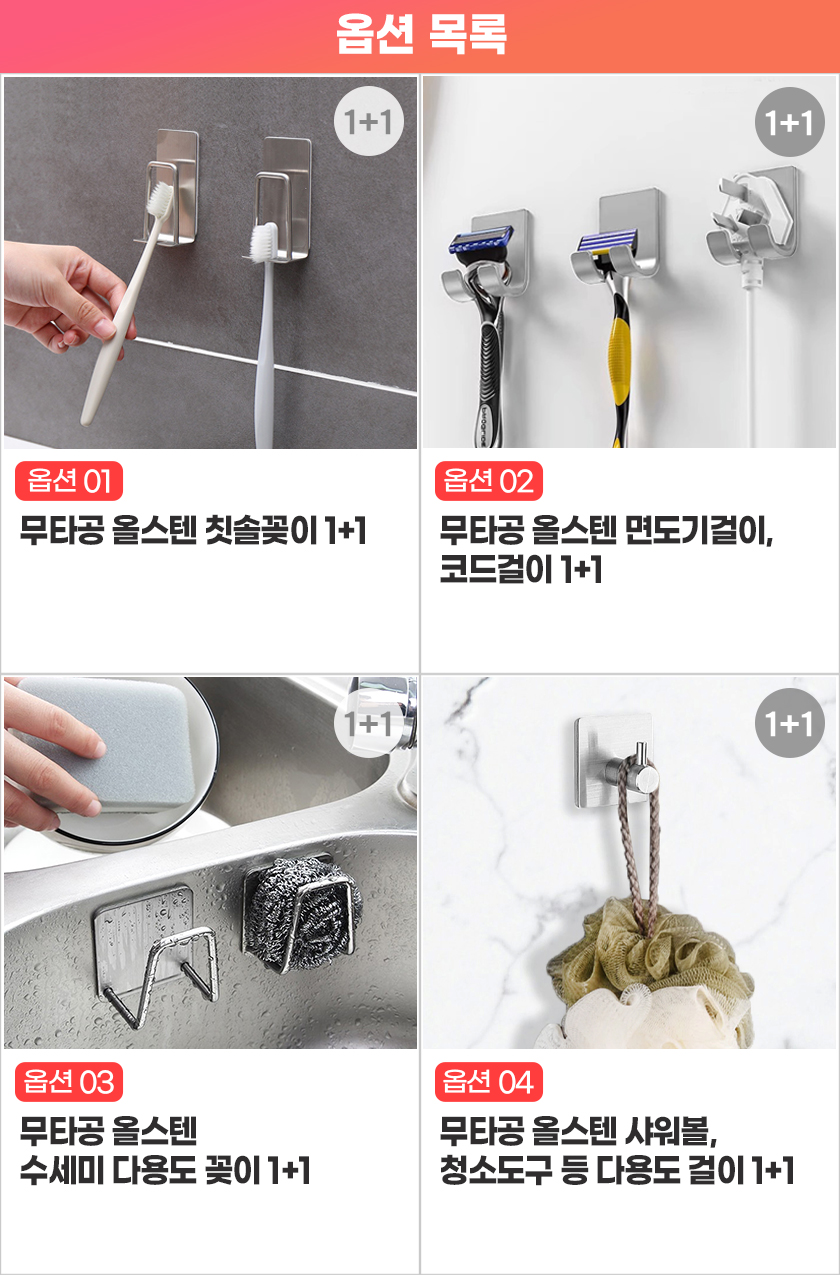 옵션 목록

1+1

옵션 01

무타공 올스텐 칫솔꽂이 1+1

1+1

옵션 02

무타공 올스텐 면도기걸이, 코드걸이 1+1

1+1

옵션 03

무타공 올스텐 수세미 다용도 꽂이 1+1

1+1

옵션 04

무타공 올스텐 샤워볼, 청소도구 등 다용도 걸이 1+1