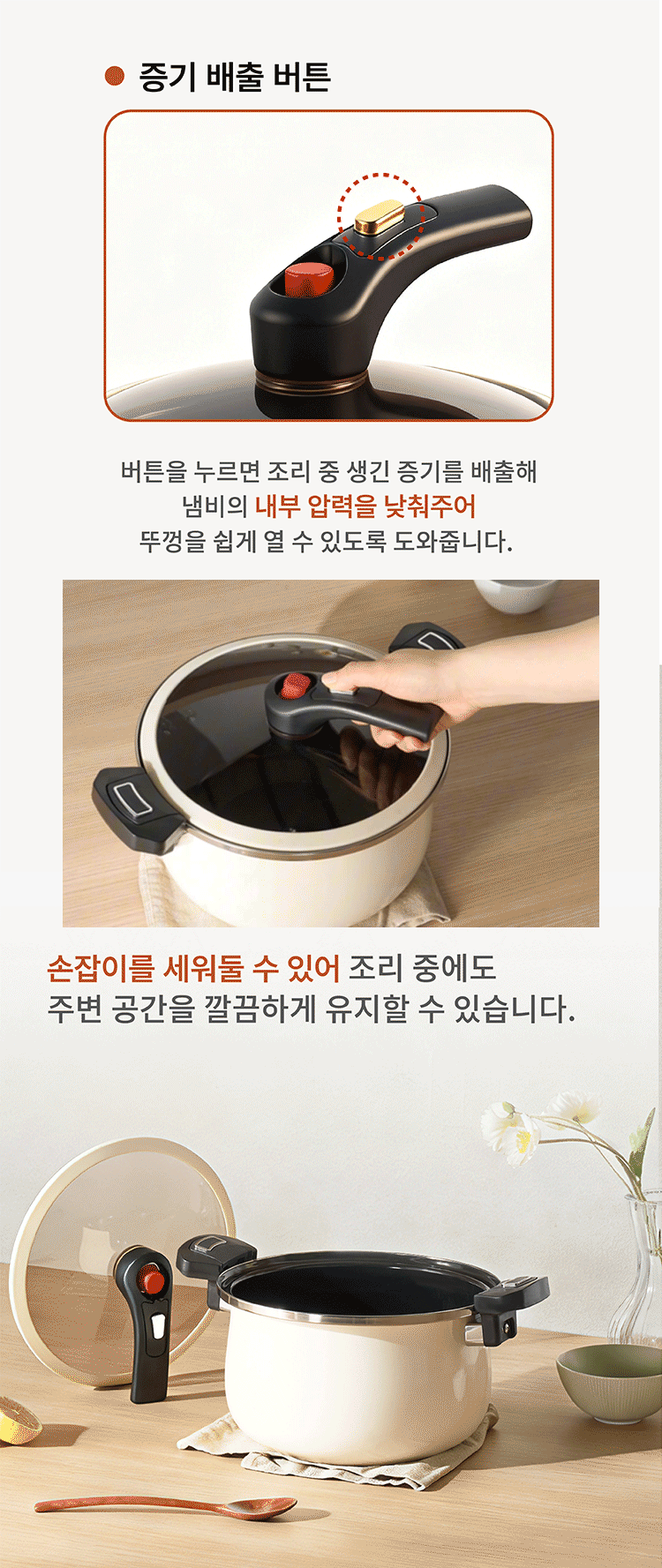 증기 배출 버튼

버튼을 누르면 조리 중 생긴 증기를 배출해 냄비의 내부 압력을 낮춰주어 뚜껑을 쉽게 열 수 있도록 도와줍니다.

손잡이를 세워둘 수 있어 조리 중에도 주변 공간을 깔끔하게 유지할 수 있습니다.