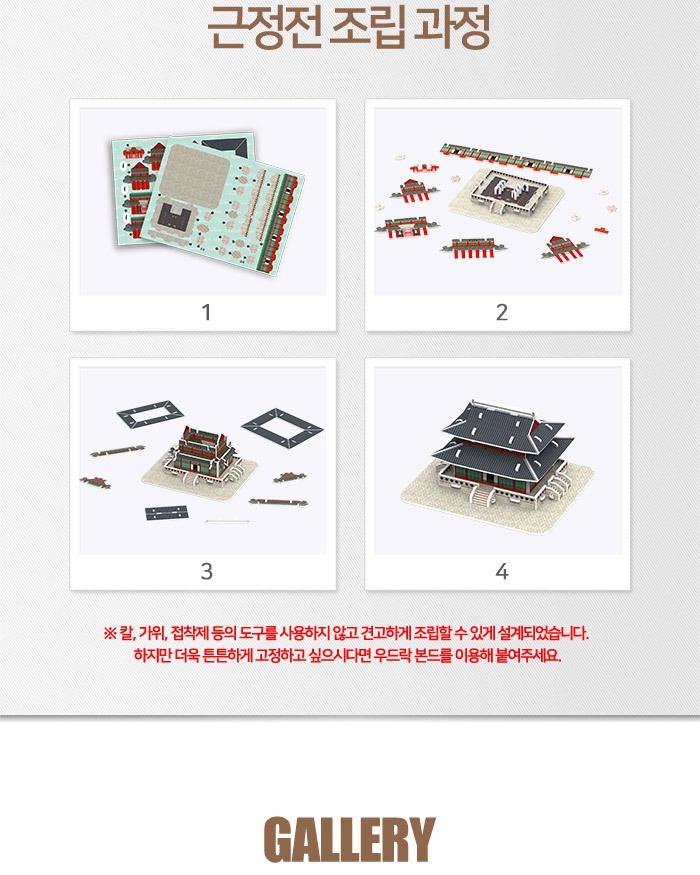 근정전 조립 과정

1

2

3

4

※ 칼, 가위, 접착제 등의 도구를 사용하지 않고 견고하게 조립할 수 있게 설계되었습니다. 하지만 더욱 튼튼하게 고정하고 싶으시다면 우드락 본드를 이용해 붙여주세요.

GALLERY