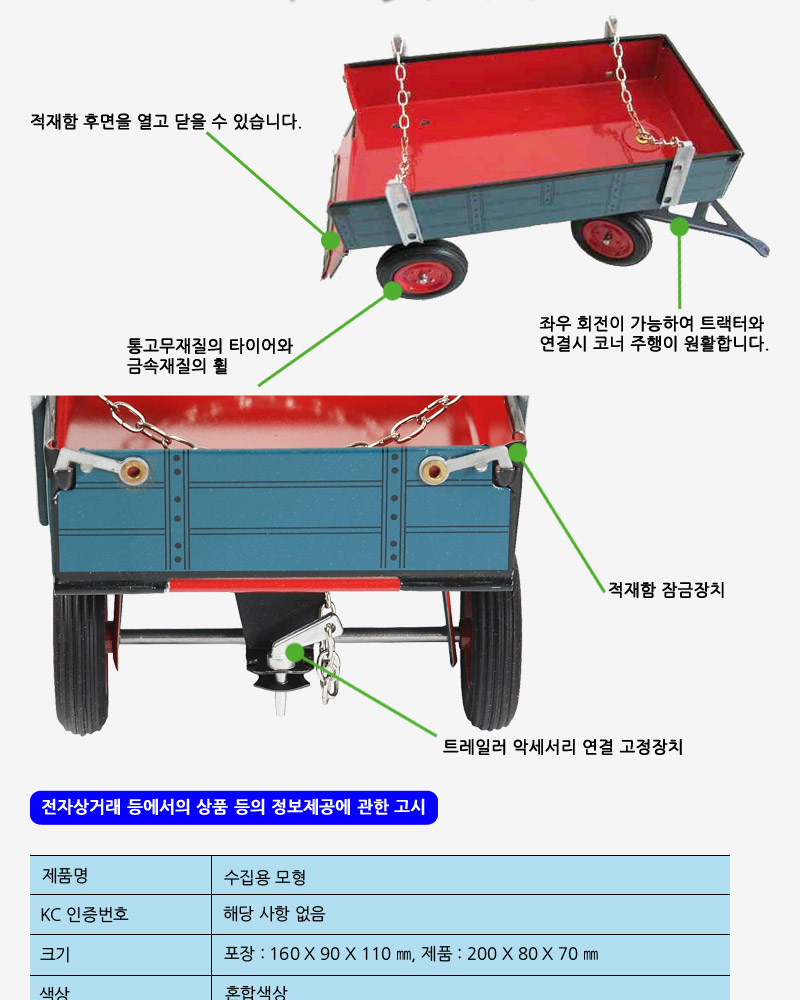 적재함 후면을 열고 닫을 수 있습니다.

좌우 회전이 가능하여 트랙터와 연결시 코너 주행이 원활합니다.

통고무재질의 타이어와 금속재질의 휠

적재함 잠금장치

트레일러 악세서리 연결 고정장치

전자상거래 등에서의 상품 등의 정보제공에 관한 고시

| 제품명 | 수집용 모형 |
|---|---|
| KC 인증번호 | 해당 사항 없음 |
| 크기 | 포장 : 160 X 90 X 110 ㎜, 제품 : 200 X 80 X 70 ㎜ |
| 색상 | 혼합색상 |