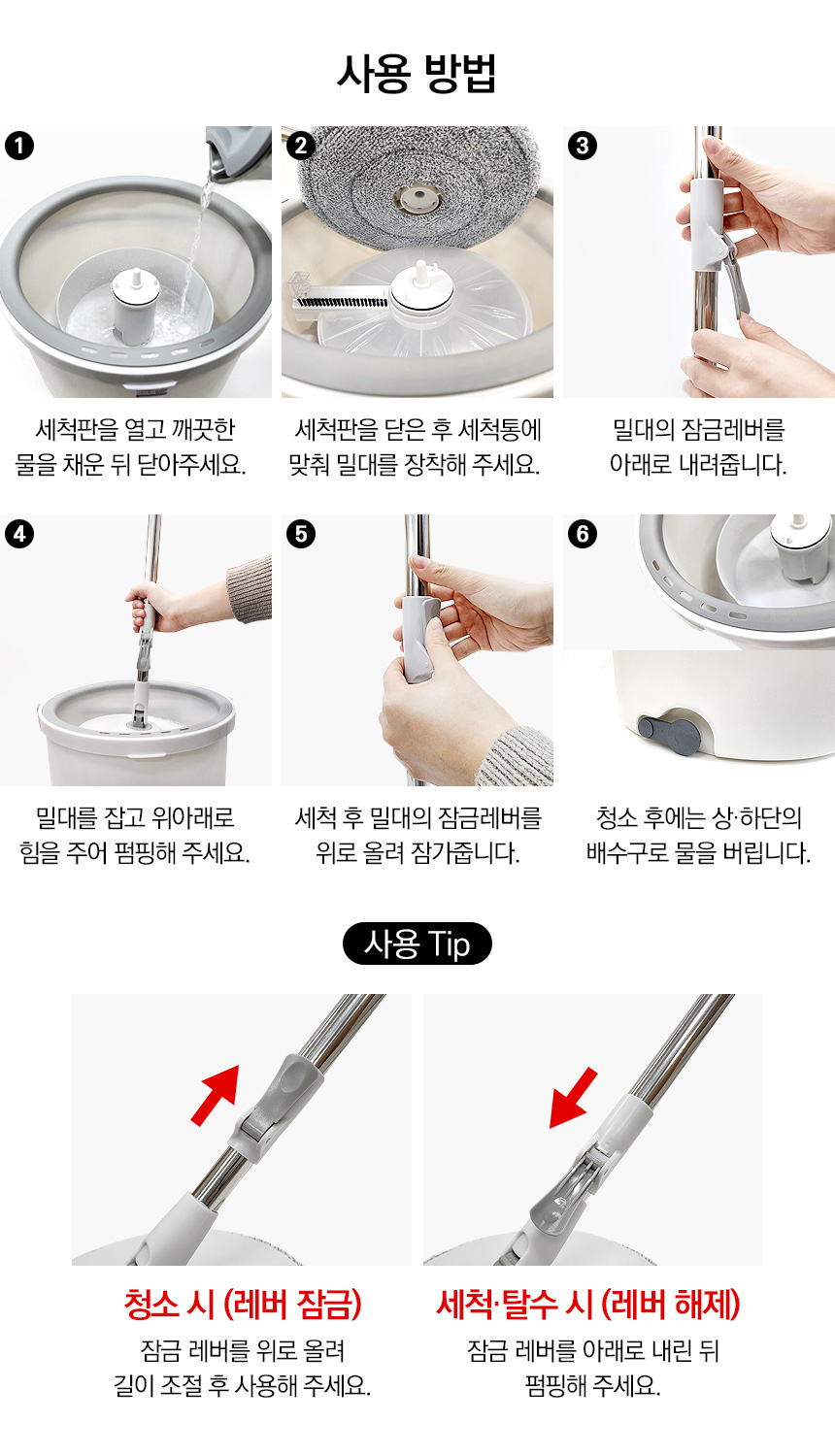 사용 방법

1
세척판을 열고 깨끗한 물을 채운 뒤 닫아주세요.

2
세척판을 닫은 후 세척통에 맞춰 밀대를 장착해 주세요.

3
밀대의 잠금레버를 아래로 내려줍니다.

4
밀대를 잡고 위아래로 힘을 주어 펌핑해 주세요.

5
세척 후 밀대의 잠금레버를 위로 올려 잠가줍니다.

6
청소 후에는 상·하단의 배수구로 물을 버립니다.

사용 Tip

청소 시 (레버 잠금)
잠금 레버를 위로 올려 길이 조절 후 사용해 주세요.

세척·탈수 시 (레버 해제)
잠금 레버를 아래로 내린 뒤 펌핑해 주세요.