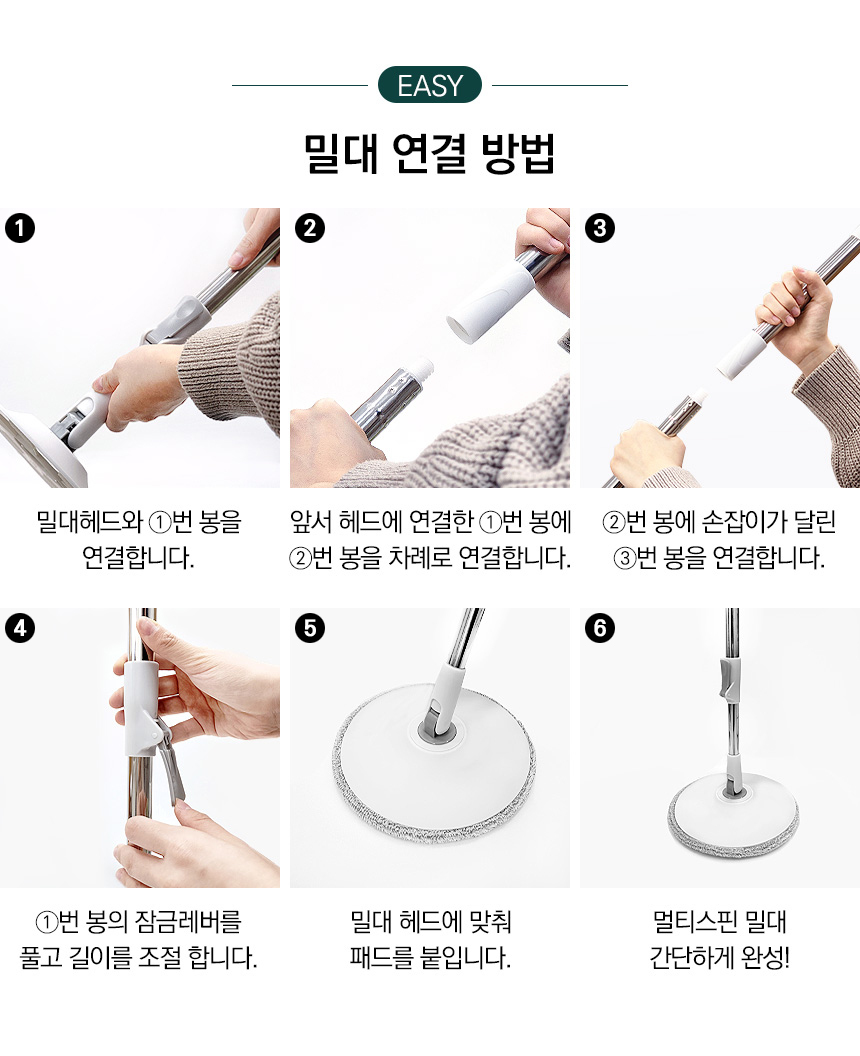 EASY

밀대 연결 방법

❶

밀대헤드와 ①번 봉을 연결합니다.

❷

앞서 헤드에 연결한 ①번 봉에 ②번 봉을 차례로 연결합니다.

❸

②번 봉에 손잡이가 달린 ③번 봉을 연결합니다.

❹

①번 봉의 잠금레버를 풀고 길이를 조절 합니다.

❺

밀대 헤드에 맞춰 패드를 붙입니다.

❻

멀티스핀 밀대 간단하게 완성!