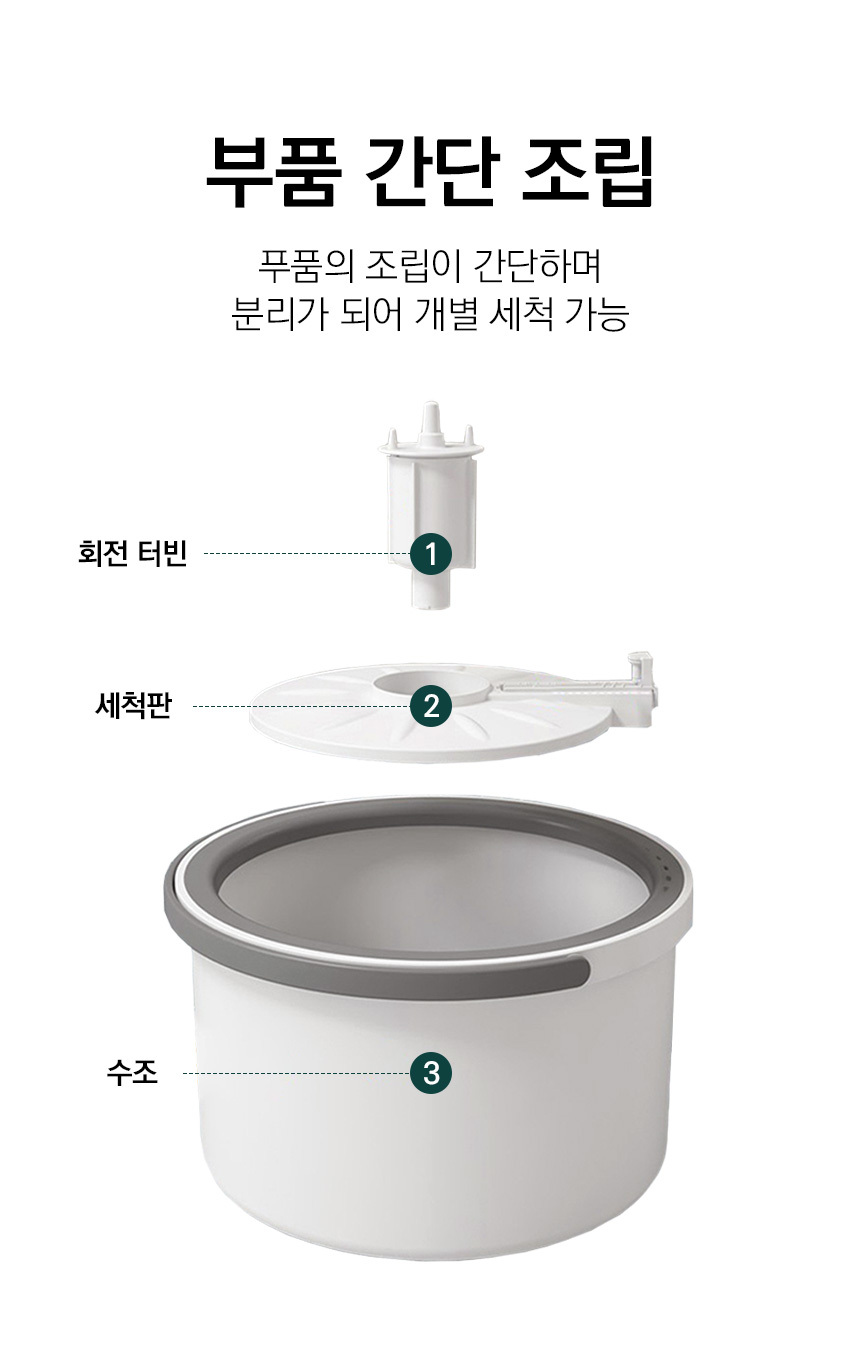 부품 간단 조립

푸품의 조립이 간단하며
분리가 되어 개별 세척 가능

회전 터빈
1

세척판
2

수조
3