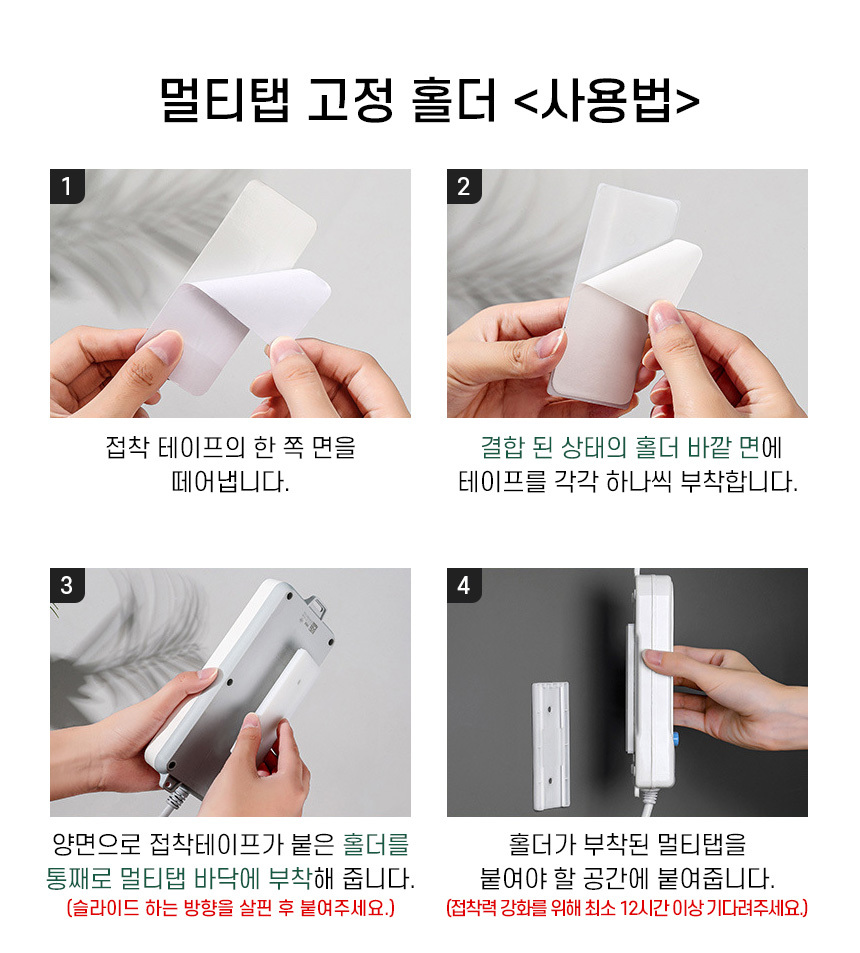 멀티탭 고정 홀더 <사용법>

1

접착 테이프의 한 쪽 면을 떼어냅니다.

2

결합 된 상태의 홀더 바깥 면에 테이프를 각각 하나씩 부착합니다.

3

양면으로 접착테이프가 붙은 홀더를 통째로 멀티탭 바닥에 부착해 줍니다.
(슬라이드 하는 방향을 살핀 후 붙여주세요.)

4

홀더가 부착된 멀티탭을 붙여야 할 공간에 붙여줍니다.
(접착력 강화를 위해 최소 12시간 이상 기다려주세요.)