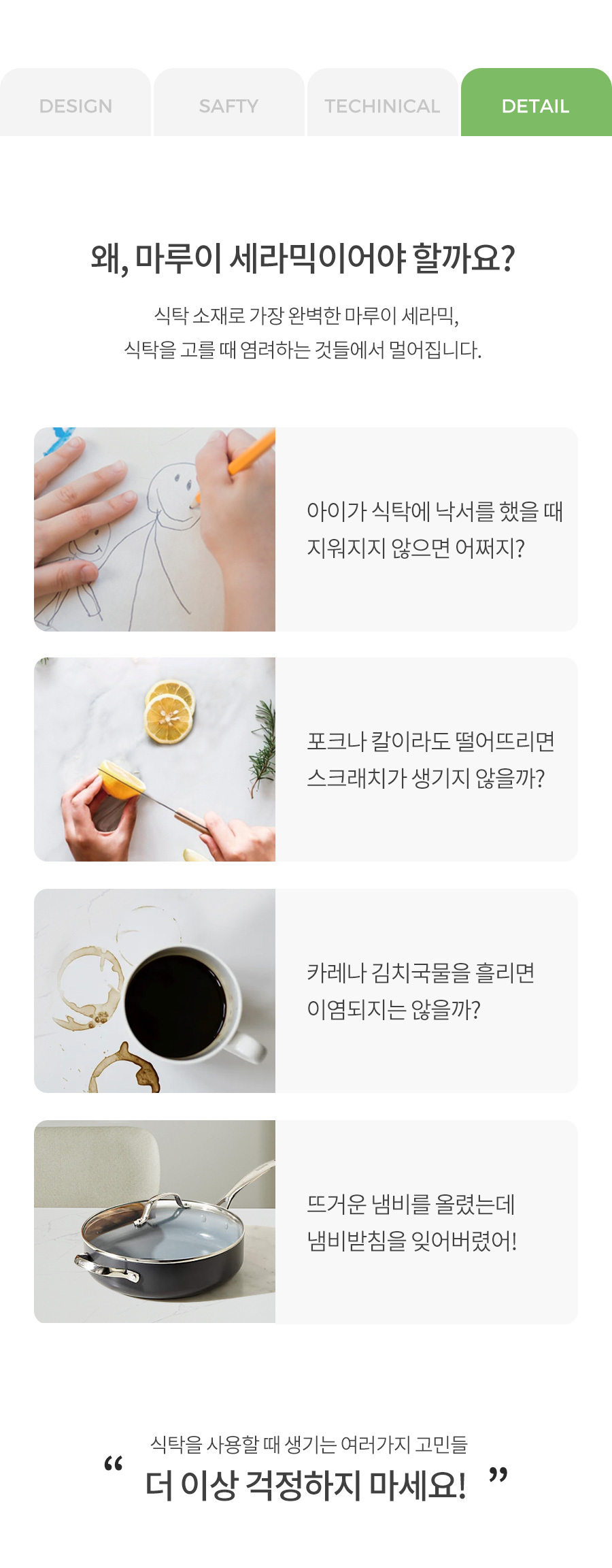 DESIGN SAFTY TECHINICAL DETAIL

왜, 마루이 세라믹이어야 할까요?

식탁 소재로 가장 완벽한 마루이 세라믹,
식탁을 고를 때 염려하는 것들에서 멀어집니다.

아이가 식탁에 낙서를 했을 때 지워지지 않으면 어쩌지?

포크나 칼이라도 떨어뜨리면 스크래치가 생기지 않을까?

카레나 김치국물을 흘리면 이염되지는 않을까?

뜨거운 냄비를 올렸는데 냄비받침을 잊어버렸어!

식탁을 사용할 때 생기는 여러가지 고민들
“ 더 이상 걱정하지 마세요! ”