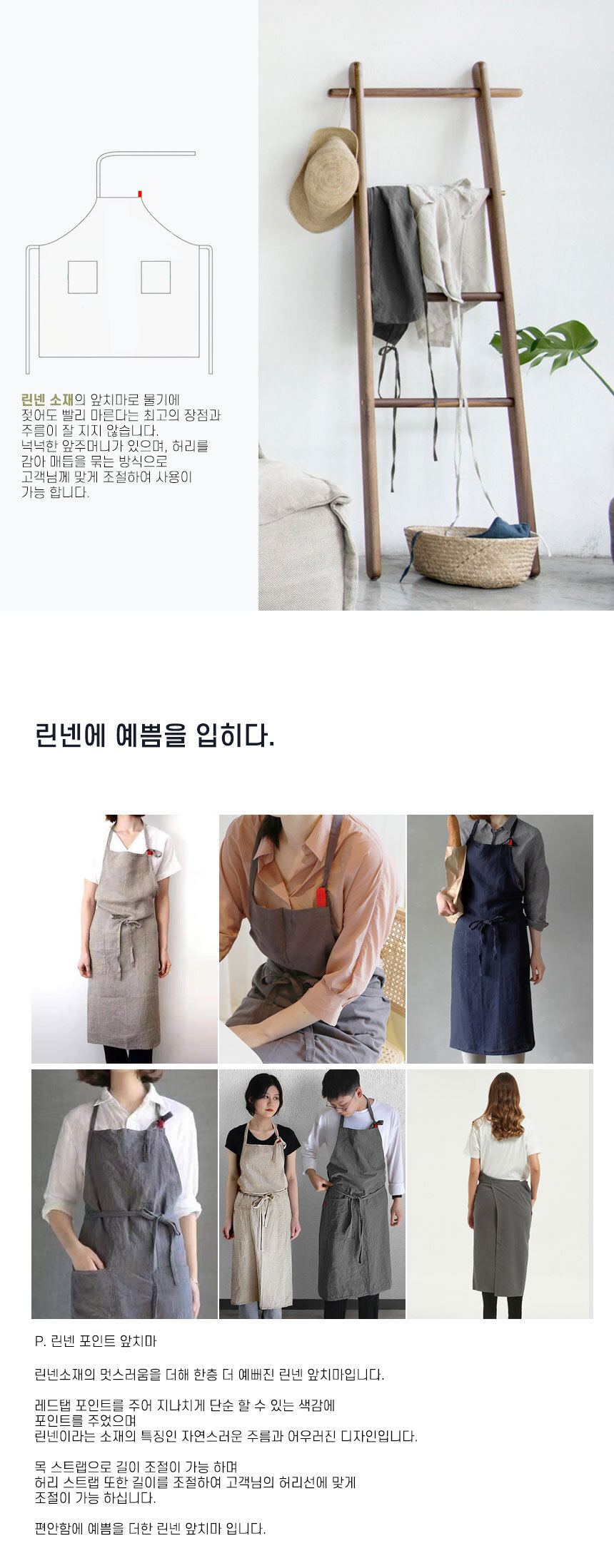 린넨 소재의 앞치마로 물기에 젖어도 빨리 마른다는 최고의 장점과 주름이 잘 지지 않습니다.
넉넉한 앞주머니가 있으며, 허리를 감아 매듭을 묶는 방식으로 고객님께 맞게 조절하여 사용이 가능 합니다.

린넨에 예쁨을 입히다.

P. 린넨 포인트 앞치마

린넨소재의 멋스러움을 더해 한층 더 예뻐진 린넨 앞치마입니다.

레드탭 포인트를 주어 지나치게 단순 할 수 있는 색감에
포인트를 주었으며
린넨이라는 소재의 특징인 자연스러운 주름과 어우러진 디자인입니다.

목 스트랩으로 길이 조절이 가능 하며
허리 스트랩 또한 길이를 조절하여 고객님의 허리선에 맞게
조절이 가능 하십니다.

편안함에 예쁨을 더한 린넨 앞치마 입니다.