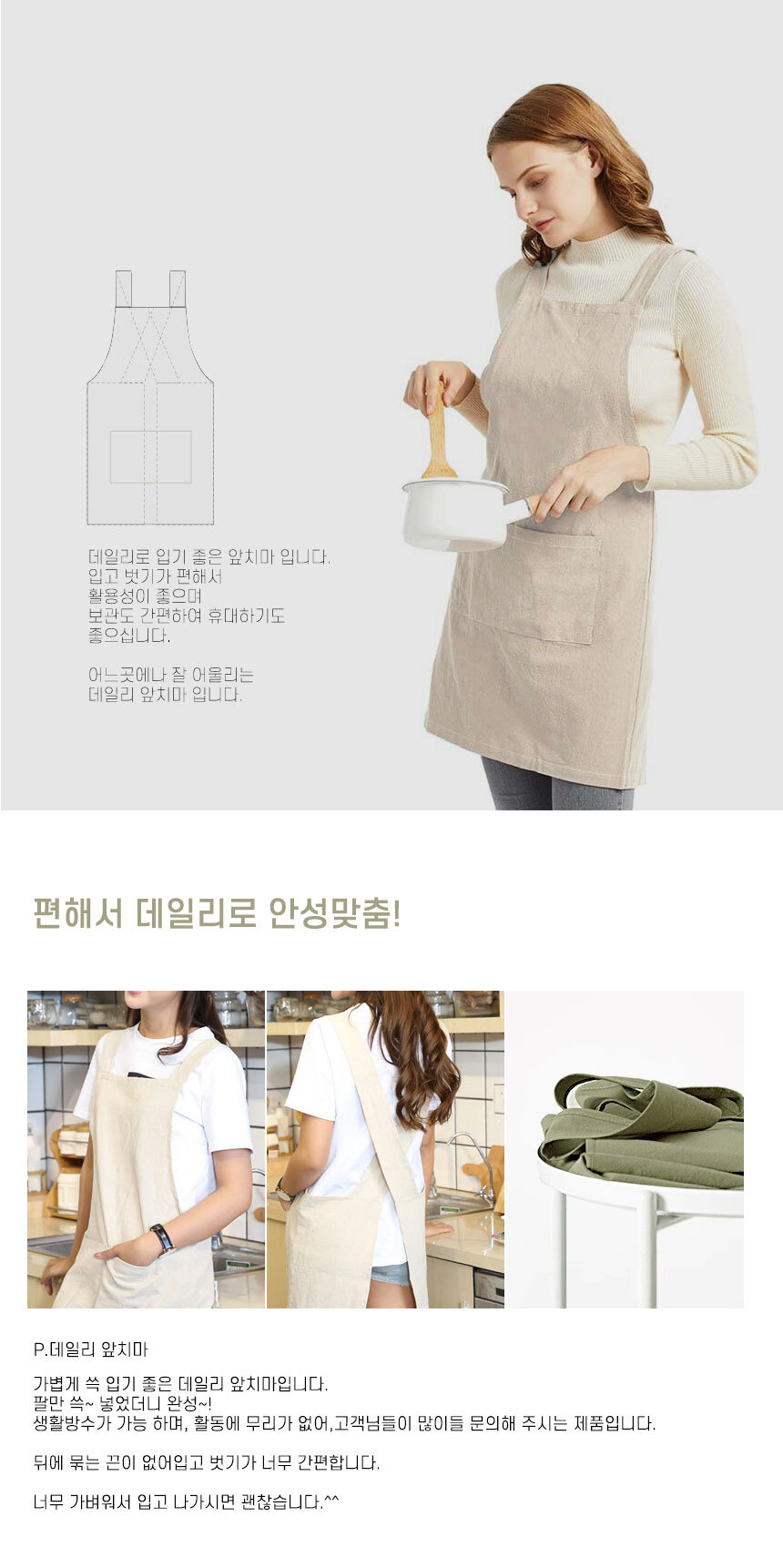 데일리로 입기 좋은 앞치마 입니다.
입고 벗기가 편해서
활용성이 좋으며
보관도 간편하여 휴대하기도
좋으십니다.

어느곳에나 잘 어울리는
데일리 앞치마 입니다.

편해서 데일리로 안성맞춤!

P.데일리 앞치마

가볍게 쓱 입기 좋은 데일리 앞치마입니다.
팔만 쓱~ 넣었더니 완성~!
생활방수가 가능 하며, 활동에 무리가 없어,고객님들이 많이들 문의해 주시는 제품입니다.

뒤에 묶는 끈이 없어입고 벗기가 너무 간편합니다.

너무 가벼워서 입고 나가시면 괜찮습니다.^^