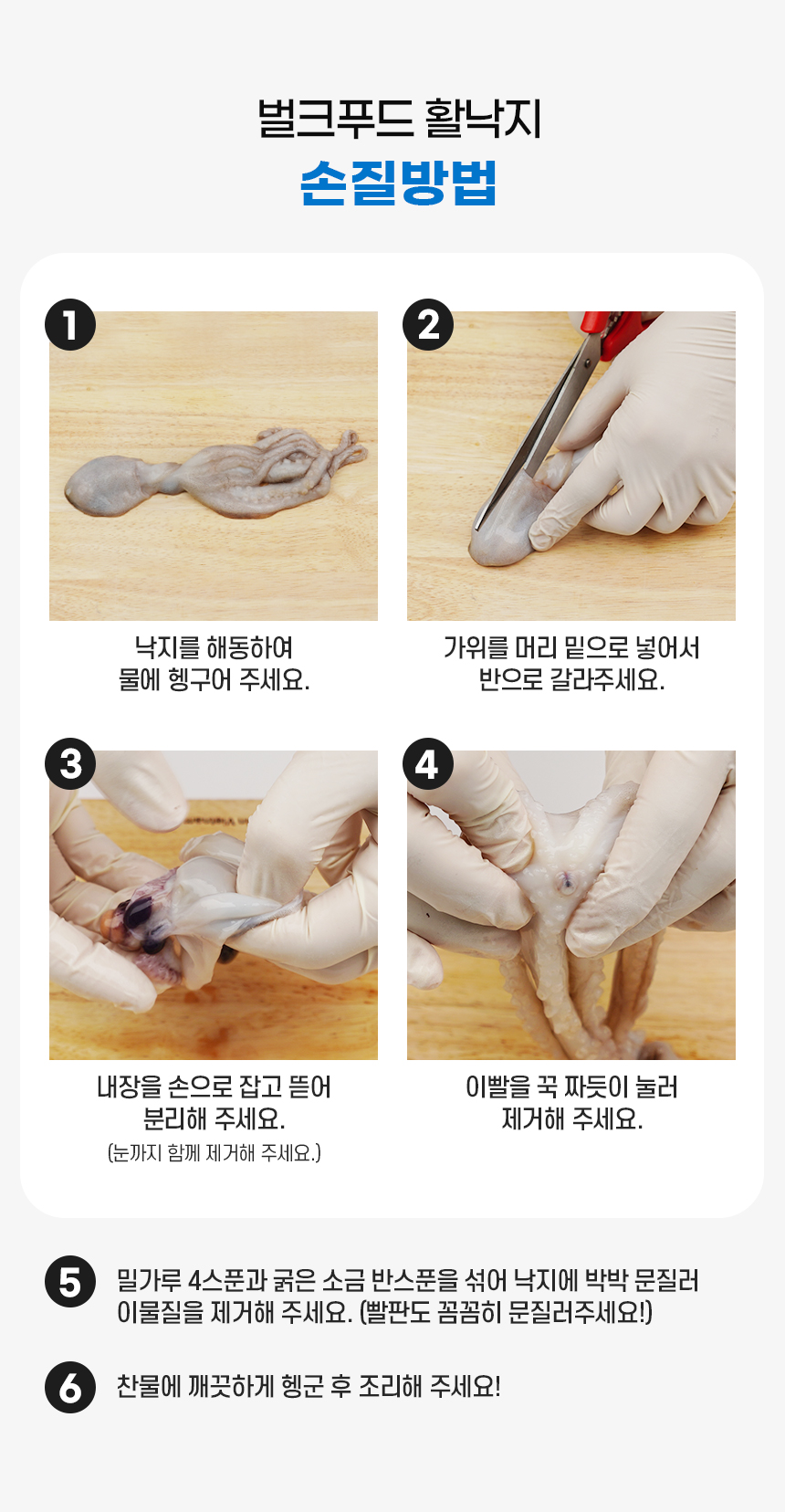 벌크푸드 활낙지
손질방법

1
낙지를 해동하여
물에 헹구어 주세요.

2
가위를 머리 밑으로 넣어서
반으로 갈라주세요.

3
내장을 손으로 잡고 뜯어
분리해 주세요.
(눈까지 함께 제거해 주세요.)

4
이빨을 꾹 짜듯이 눌러
제거해 주세요.

5 밀가루 4스푼과 굵은 소금 반스푼을 섞어 낙지에 박박 문질러 이물질을 제거해 주세요. (빨판도 꼼꼼히 문질러주세요!)

6 찬물에 깨끗하게 헹군 후 조리해 주세요!