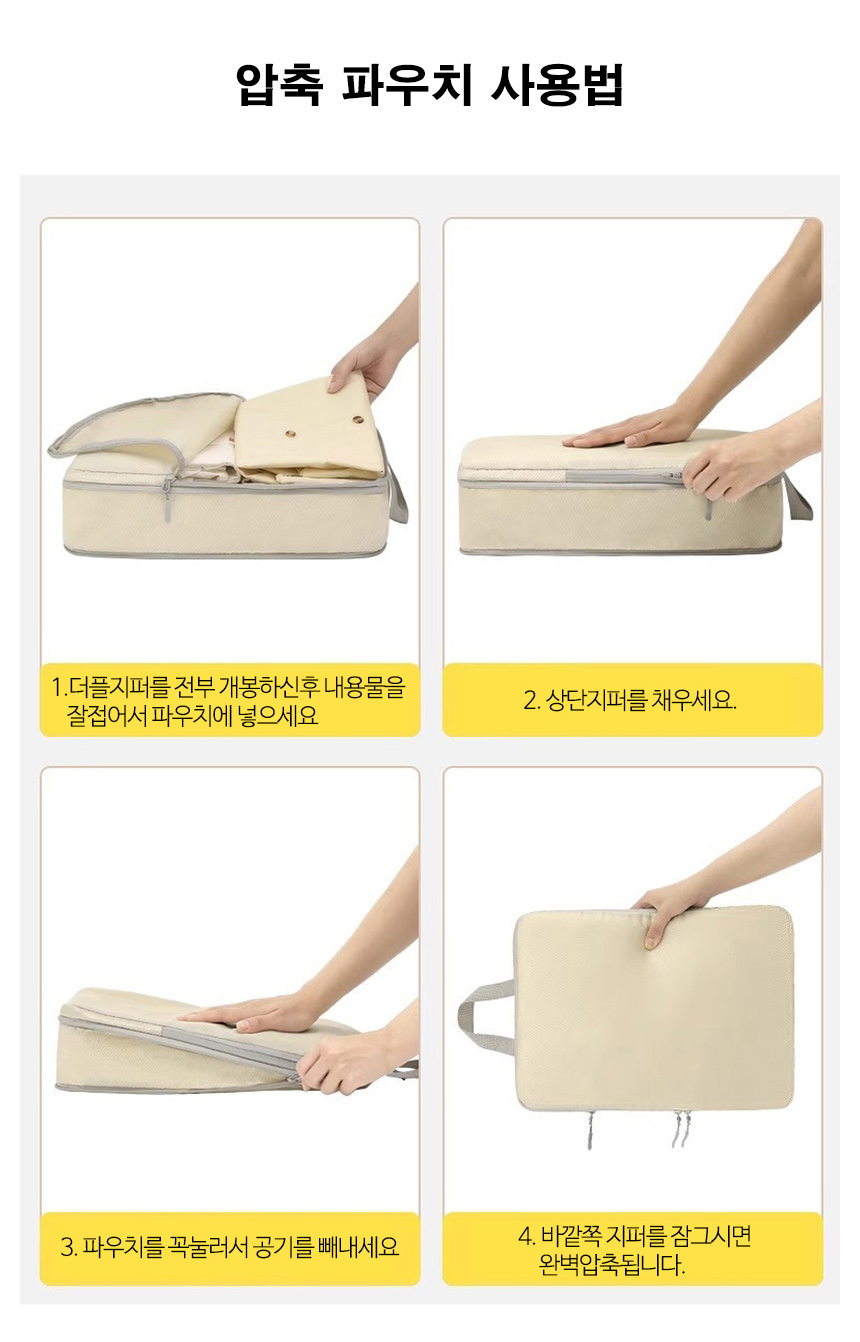 압축 파우치 사용법

1.더플지퍼를 전부 개봉하신후 내용물을 잘접어서 파우치에 넣으세요

2. 상단지퍼를 채우세요.

3. 파우치를 꼭눌러서 공기를 빼내세요

4. 바깥쪽 지퍼를 잠그시면 완벽압축됩니다.