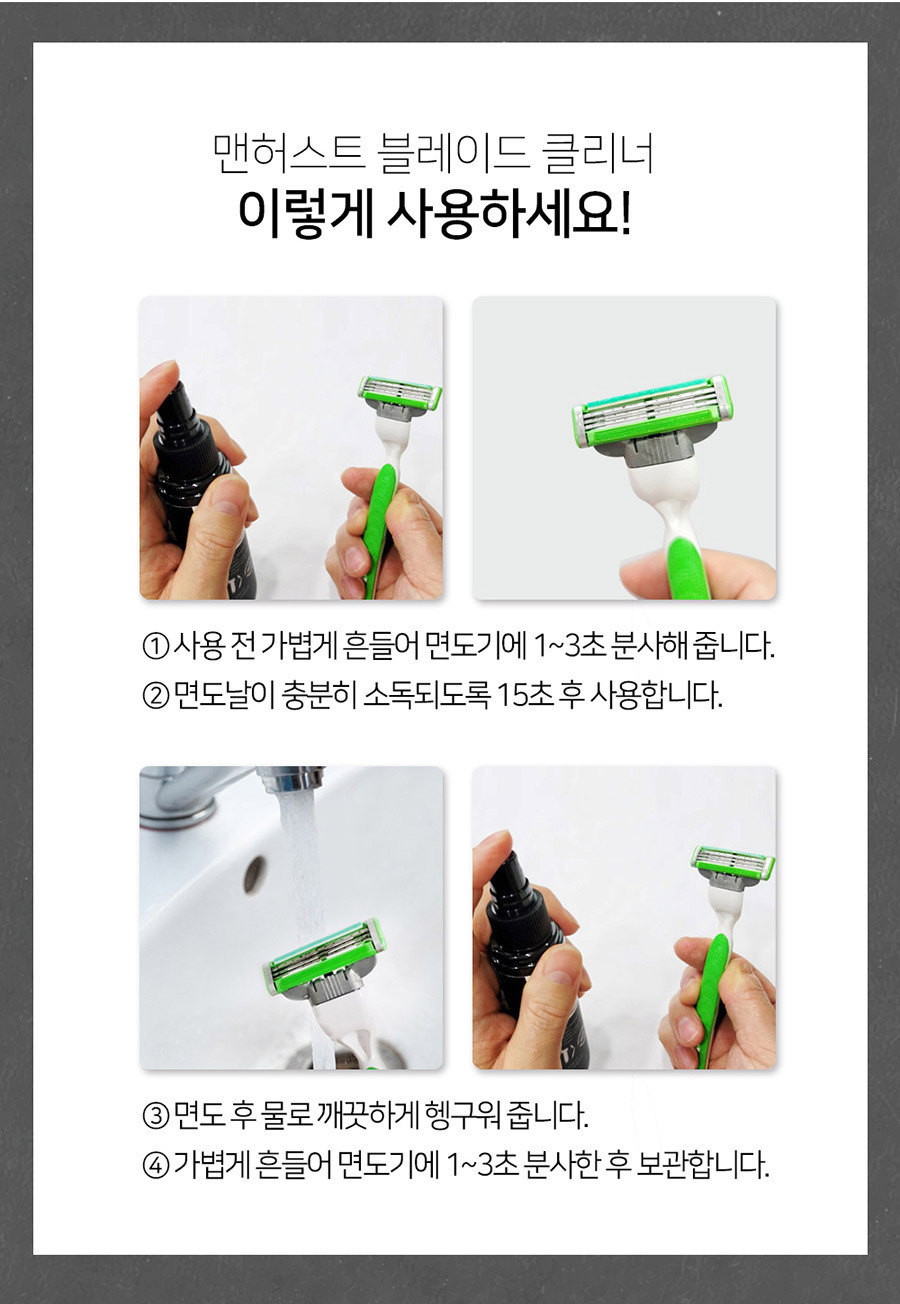 맨허스트 블레이드 클리너
이렇게 사용하세요!

① 사용 전 가볍게 흔들어 면도기에 1~3초 분사해 줍니다.
② 면도날이 충분히 소독되도록 15초 후 사용합니다.

③ 면도 후 물로 깨끗하게 헹구워 줍니다.
④ 가볍게 흔들어 면도기에 1~3초 분사한 후 보관합니다.