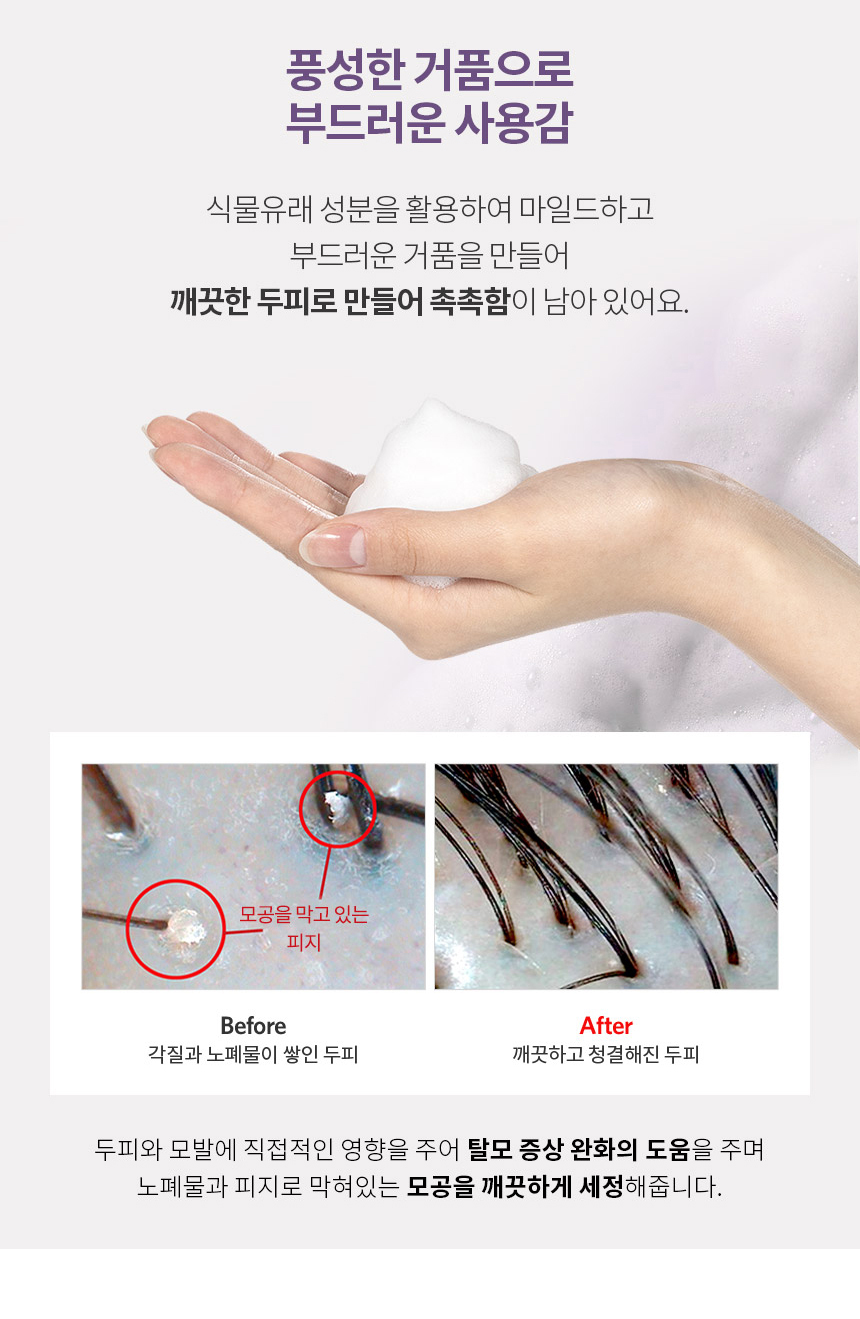 풍성한 거품으로
부드러운 사용감

식물유래 성분을 활용하여 마일드하고
부드러운 거품을 만들어
깨끗한 두피로 만들어 촉촉함이 남아 있어요.

모공을 막고 있는
피지

Before
각질과 노폐물이 쌓인 두피

After
깨끗하고 청결해진 두피

두피와 모발에 직접적인 영향을 주어 탈모 증상 완화의 도움을 주며
노폐물과 피지로 막혀있는 모공을 깨끗하게 세정해줍니다.