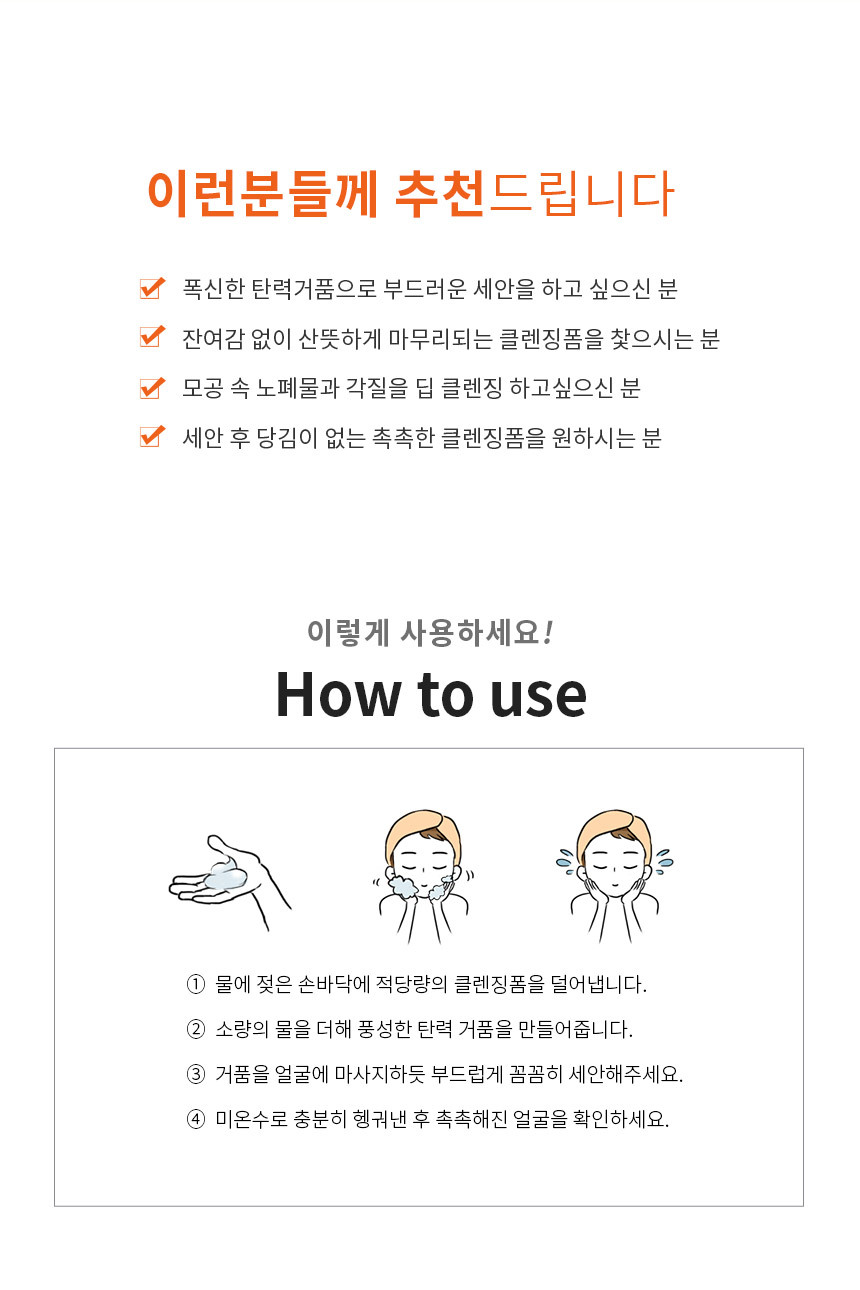 이런분들께 추천드립니다

폭신한 탄력거품으로 부드러운 세안을 하고 싶으신 분

잔여감 없이 산뜻하게 마무리되는 클렌징폼을 찾으시는 분

모공 속 노폐물과 각질을 딥 클렌징 하고싶으신 분

세안 후 당김이 없는 촉촉한 클렌징폼을 원하시는 분

이렇게 사용하세요!

How to use

① 물에 젖은 손바닥에 적당량의 클렌징폼을 덜어냅니다.

② 소량의 물을 더해 풍성한 탄력 거품을 만들어줍니다.

③ 거품을 얼굴에 마사지하듯 부드럽게 꼼꼼히 세안해주세요.

④ 미온수로 충분히 헹궈낸 후 촉촉해진 얼굴을 확인하세요.