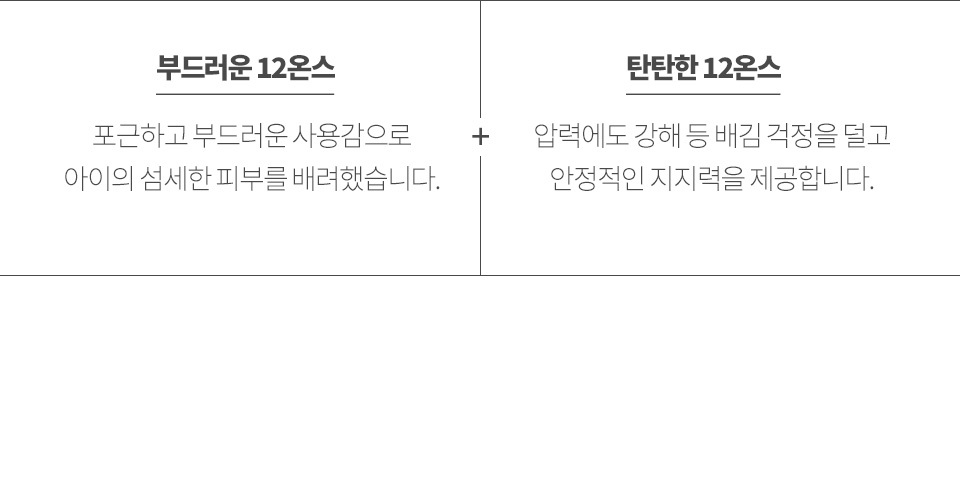 부드러운 12온스

포근하고 부드러운 사용감으로 아이의 섬세한 피부를 배려했습니다.

+

탄탄한 12온스

압력에도 강해 등 배김 걱정을 덜고 안정적인 지지력을 제공합니다.