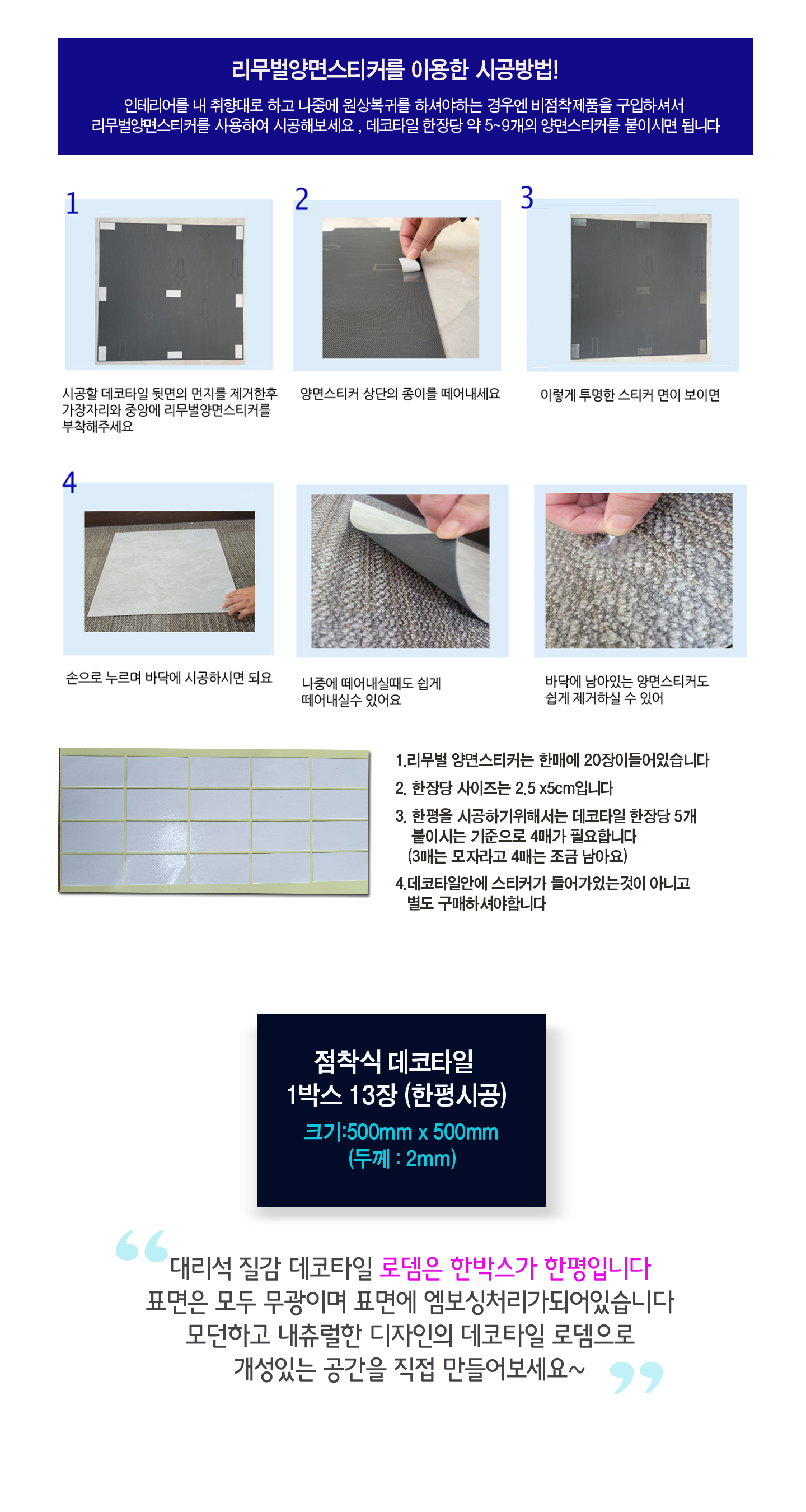 리무벌양면스티커를 이용한 시공방법!

인테리어를 내 취향대로 하고 나중에 원상복귀를 하셔야하는 경우엔 비점착제품을 구입하셔서 리무벌양면스티커를 사용하여 시공해보세요 , 데코타일 한장당 약 5~9개의 양면스티커를 붙이시면 됩니다

1

시공할 데코타일 뒷면의 먼지를 제거한후 가장자리와 중앙에 리무벌양면스티커를 부착해주세요

2

양면스티커 상단의 종이를 떼어내세요

3

이렇게 투명한 스티커 면이 보이면

4

손으로 누르며 바닥에 시공하시면 되요

나중에 떼어내실때도 쉽게 떼어내실수 있어요

바닥에 남아있는 양면스티커도 쉽게 제거하실 수 있어

1.리무벌 양면스티커는 한매에 20장이들어있습니다
2. 한장당 사이즈는 2.5 x5cm입니다
3. 한평을 시공하기위해서는 데코타일 한장당 5개 붙이시는 기준으로 4매가 필요합니다 (3매는 모자라고 4매는 조금 남아요)
4.데코타일안에 스티커가 들어가있는것이 아니고 별도 구매하셔야합니다

점착식 데코타일
1박스 13장 (한평시공)
크기:500mm x 500mm
(두께 : 2mm)

대리석 질감 데코타일 로뎀은 한박스가 한평입니다
표면은 모두 무광이며 표면에 엠보싱처리가되어있습니다
모던하고 내츄럴한 디자인의 데코타일 로뎀으로
개성있는 공간을 직접 만들어보세요~