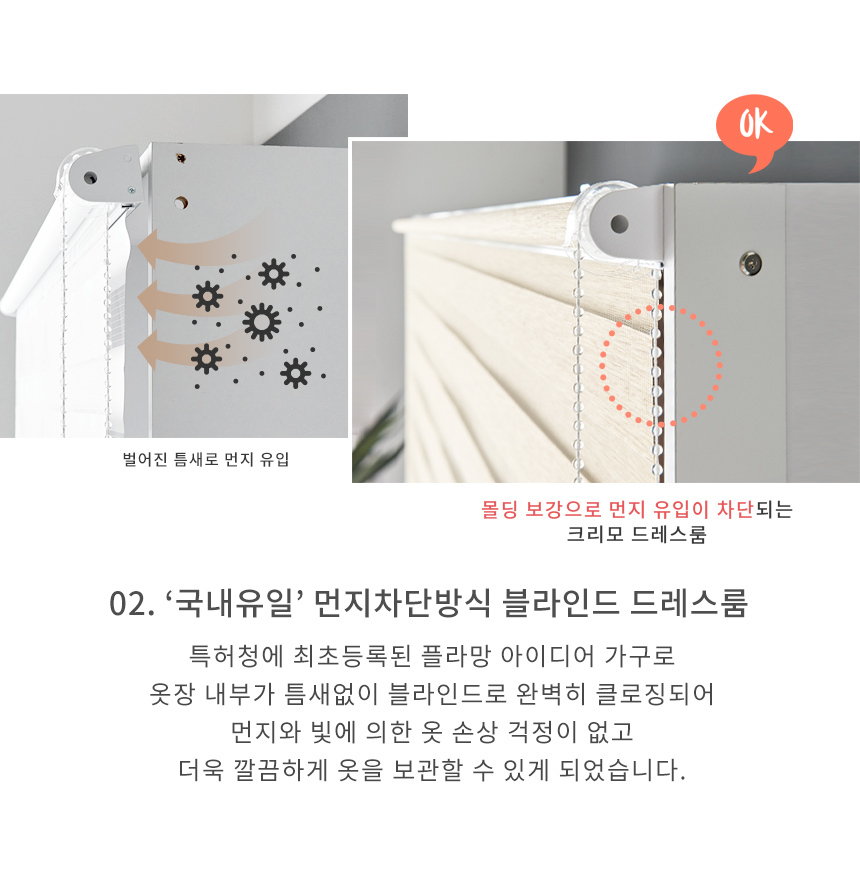 OK

벌어진 틈새로 먼지 유입

몰딩 보강으로 먼지 유입이 차단되는 크리모 드레스룸

02. ‘국내유일’ 먼지차단방식 블라인드 드레스룸

특허청에 최초등록된 플라망 아이디어 가구로
옷장 내부가 틈새없이 블라인드로 완벽히 클로징되어
먼지와 빛에 의한 옷 손상 걱정이 없고
더욱 깔끔하게 옷을 보관할 수 있게 되었습니다.