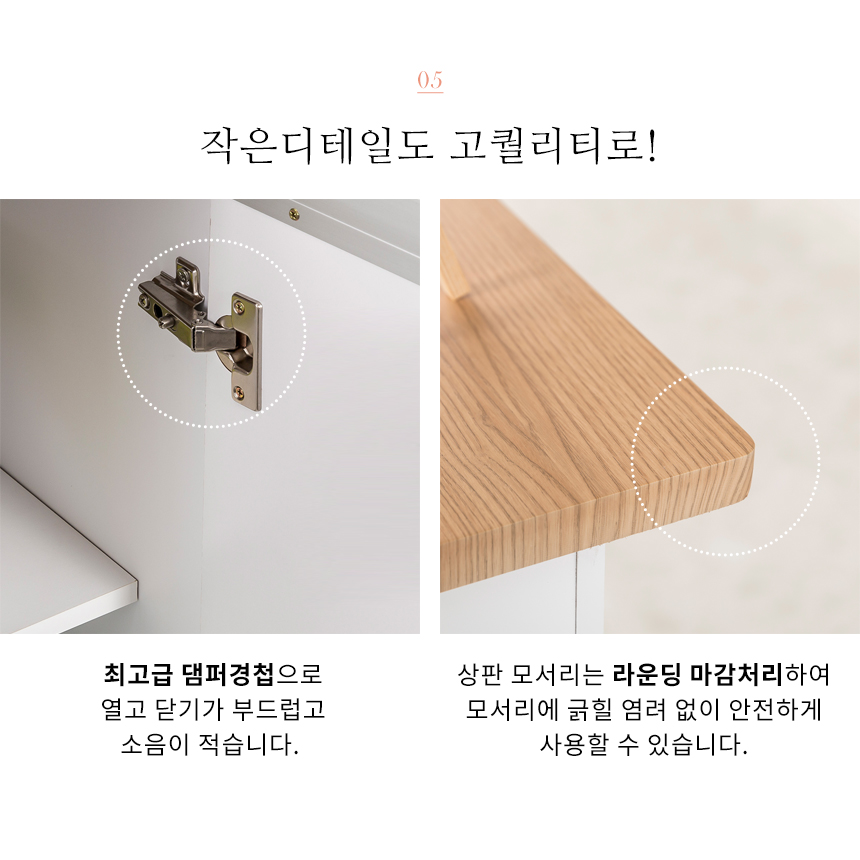 05

작은디테일도 고퀄리티로!

최고급 댐퍼경첩으로
열고 닫기가 부드럽고
소음이 적습니다.

상판 모서리는 라운딩 마감처리하여
모서리에 긁힐 염려 없이 안전하게
사용할 수 있습니다.