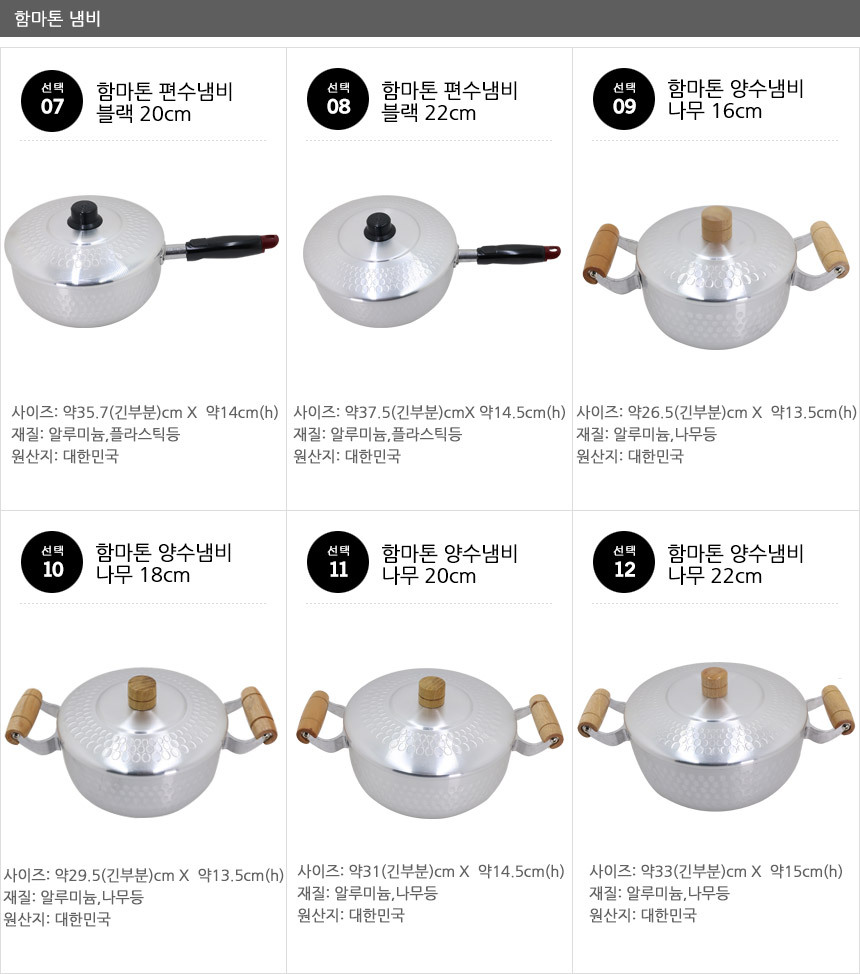 함마톤 냄비

선택 07
함마톤 편수냄비 블랙 20cm

사이즈: 약35.7(긴부분)cm X 약14cm(h)
재질: 알루미늄,플라스틱등
원산지: 대한민국

선택 08
함마톤 편수냄비 블랙 22cm

사이즈: 약37.5(긴부분)cmX 약14.5cm(h)
재질: 알루미늄,플라스틱등
원산지: 대한민국

선택 09
함마톤 양수냄비 나무 16cm

사이즈: 약26.5(긴부분)cm X 약13.5cm(h)
재질: 알루미늄,나무등
원산지: 대한민국

선택 10
함마톤 양수냄비 나무 18cm

사이즈: 약29.5(긴부분)cm X 약13.5cm(h)
재질: 알루미늄,나무등
원산지: 대한민국

선택 11
함마톤 양수냄비 나무 20cm

사이즈: 약31(긴부분)cm X 약14.5cm(h)
재질: 알루미늄,나무등
원산지: 대한민국

선택 12
함마톤 양수냄비 나무 22cm

사이즈: 약33(긴부분)cm X 약15cm(h)
재질: 알루미늄,나무등
원산지: 대한민국