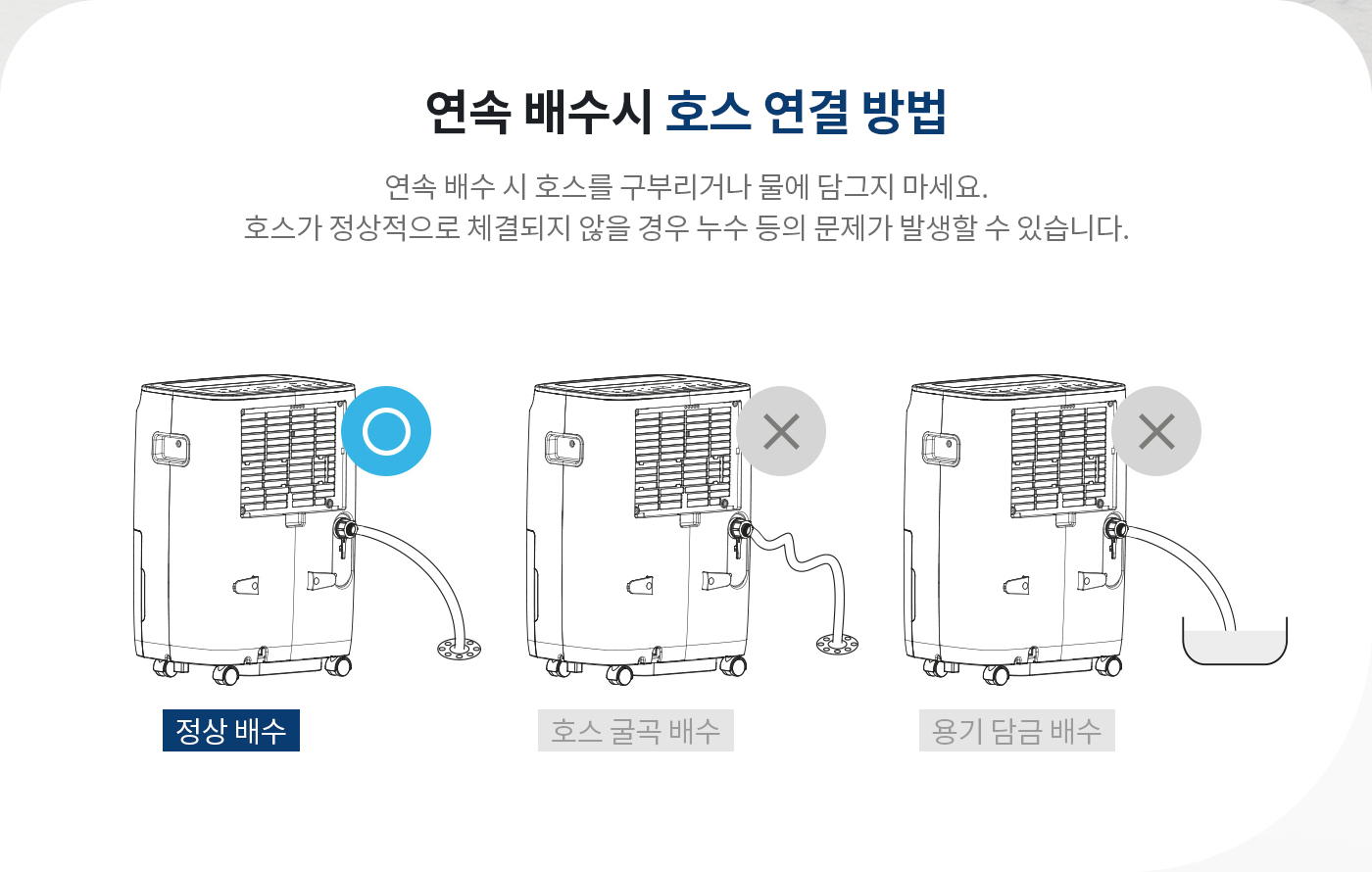 연속 배수시 호스 연결 방법

연속 배수 시 호스를 구부리거나 물에 담그지 마세요.
호스가 정상적으로 체결되지 않을 경우 누수 등의 문제가 발생할 수 있습니다.

정상 배수

호스 굴곡 배수

용기 담금 배수