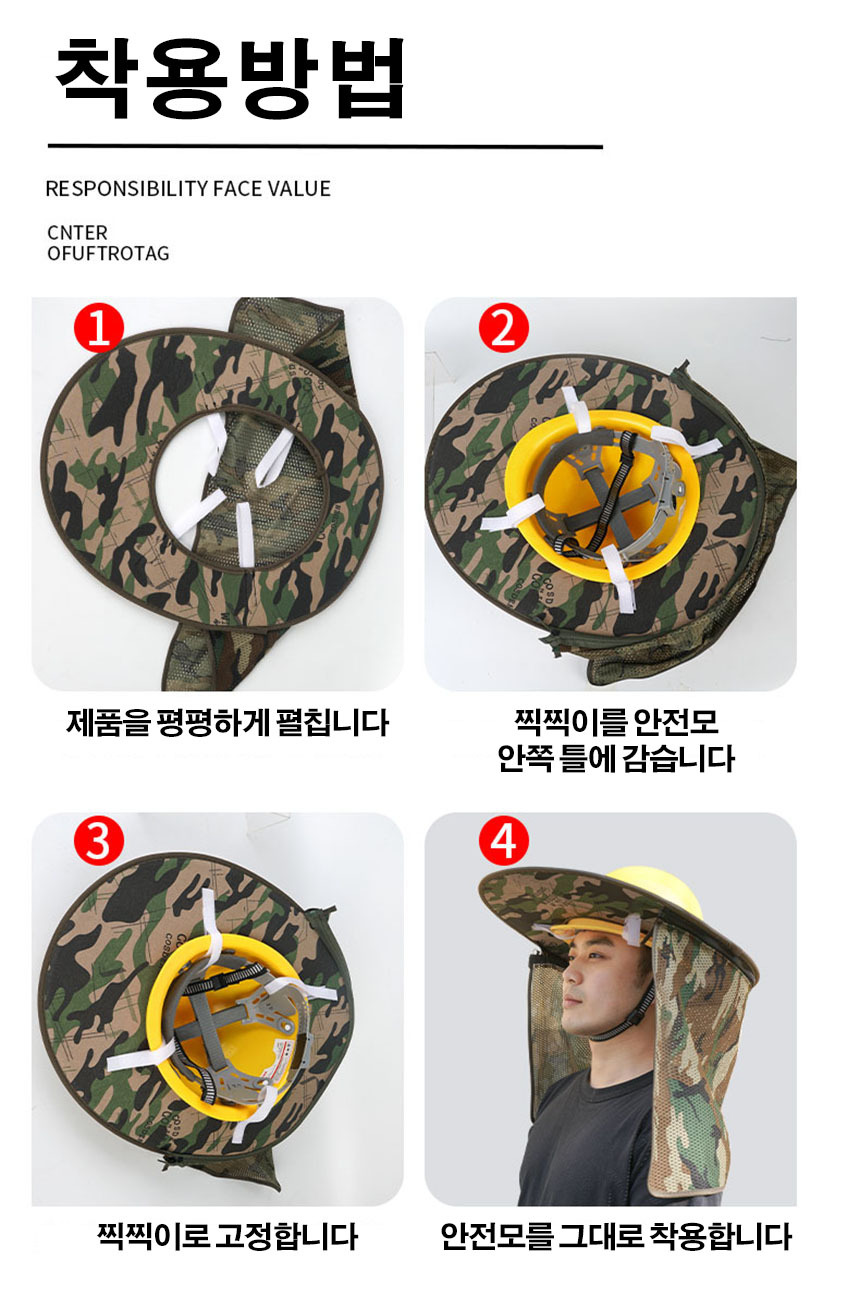 착용방법

RESPONSIBILITY FACE VALUE

CNTER
OFUFTROTAG

1

제품을 평평하게 펼칩니다

2

찍찍이를 안전모 안쪽 틀에 감습니다

3

찍찍이로 고정합니다

4

안전모를 그대로 착용합니다