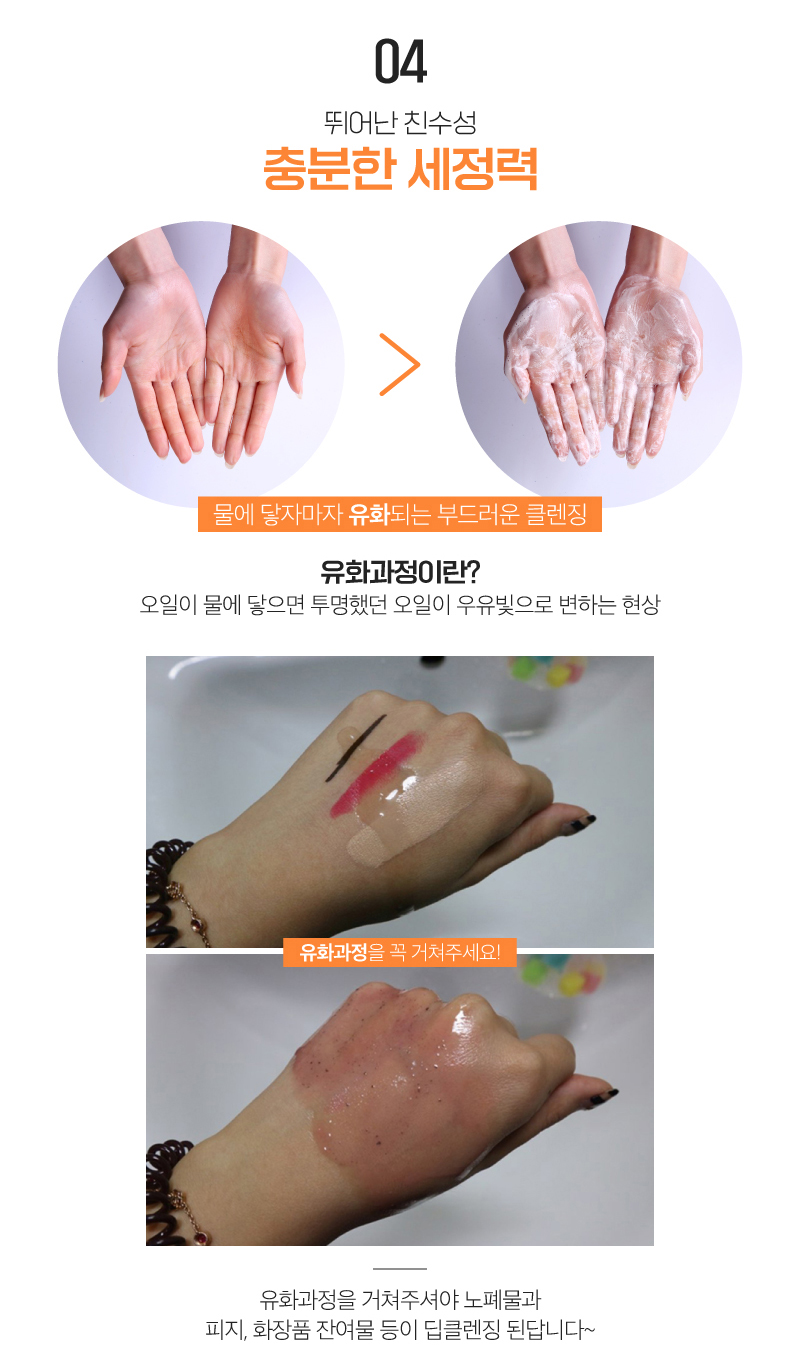 04

뛰어난 친수성
충분한 세정력

물에 닿자마자 유화되는 부드러운 클렌징

유화과정이란?
오일이 물에 닿으면 투명했던 오일이 우유빛으로 변하는 현상

유화과정을 꼭 거쳐주세요!

유화과정을 거쳐주셔야 노폐물과
피지, 화장품 잔여물 등이 딥클렌징 된답니다~