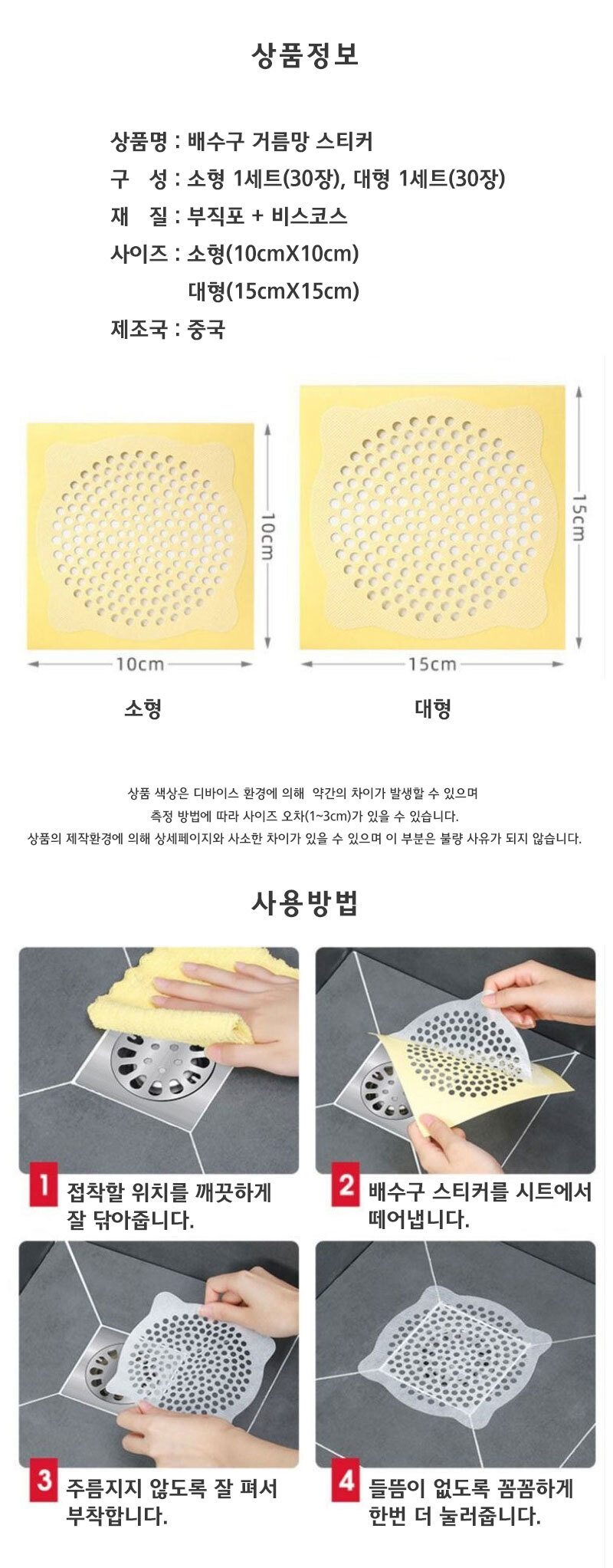 상품정보

상품명 : 배수구 거름망 스티커
구 성 : 소형 1세트(30장), 대형 1세트(30장)
재 질 : 부직포 + 비스코스
사이즈 : 소형(10cmX10cm)
대형(15cmX15cm)
제조국 : 중국

10cm
10cm
15cm
15cm

소형
대형

상품 색상은 디바이스 환경에 의해 약간의 차이가 발생할 수 있으며
측정 방법에 따라 사이즈 오차(1~3cm)가 있을 수 있습니다.
상품의 제작환경에 의해 상세페이지와 사소한 차이가 있을 수 있으며 이 부분은 불량 사유가 되지 않습니다.

사용방법

1 접착할 위치를 깨끗하게 잘 닦아줍니다.

2 배수구 스티커를 시트에서 떼어냅니다.

3 주름지지 않도록 잘 펴서 부착합니다.

4 들뜸이 없도록 꼼꼼하게 한번 더 눌러줍니다.