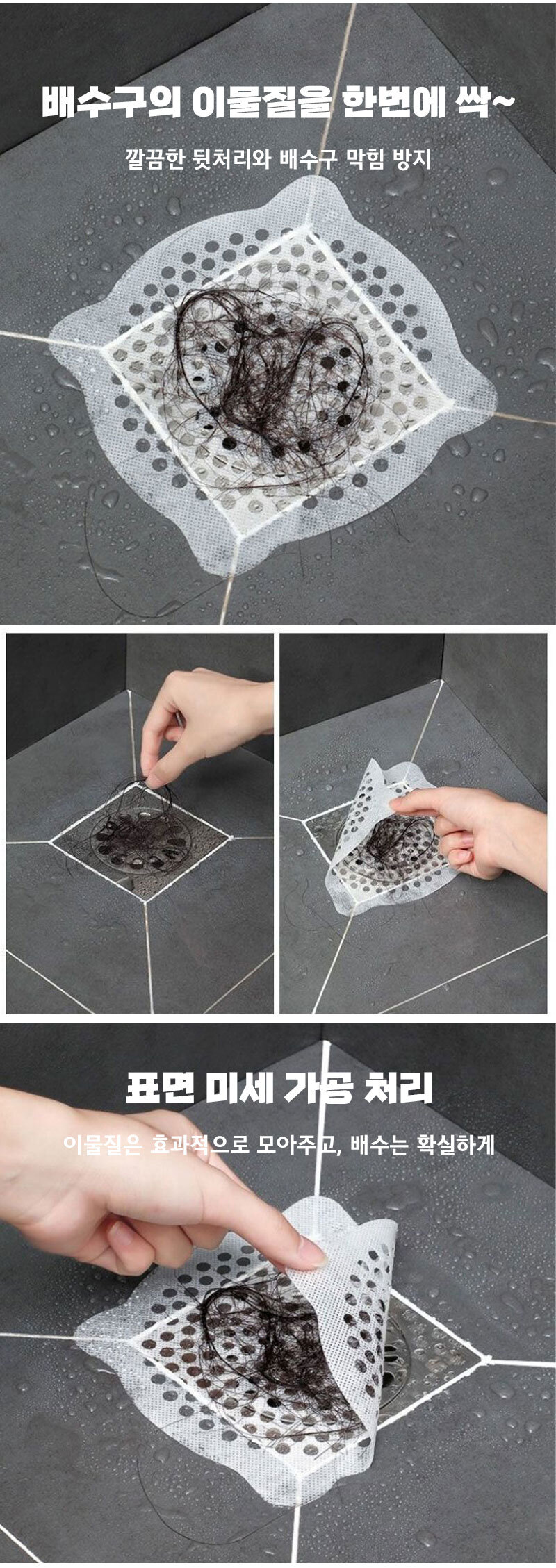 배수구의 이물질을 한번에 싹~

깔끔한 뒷처리와 배수구 막힘 방지

표면 미세 가공 처리

이물질은 효과적으로 모아주고, 배수는 확실하게