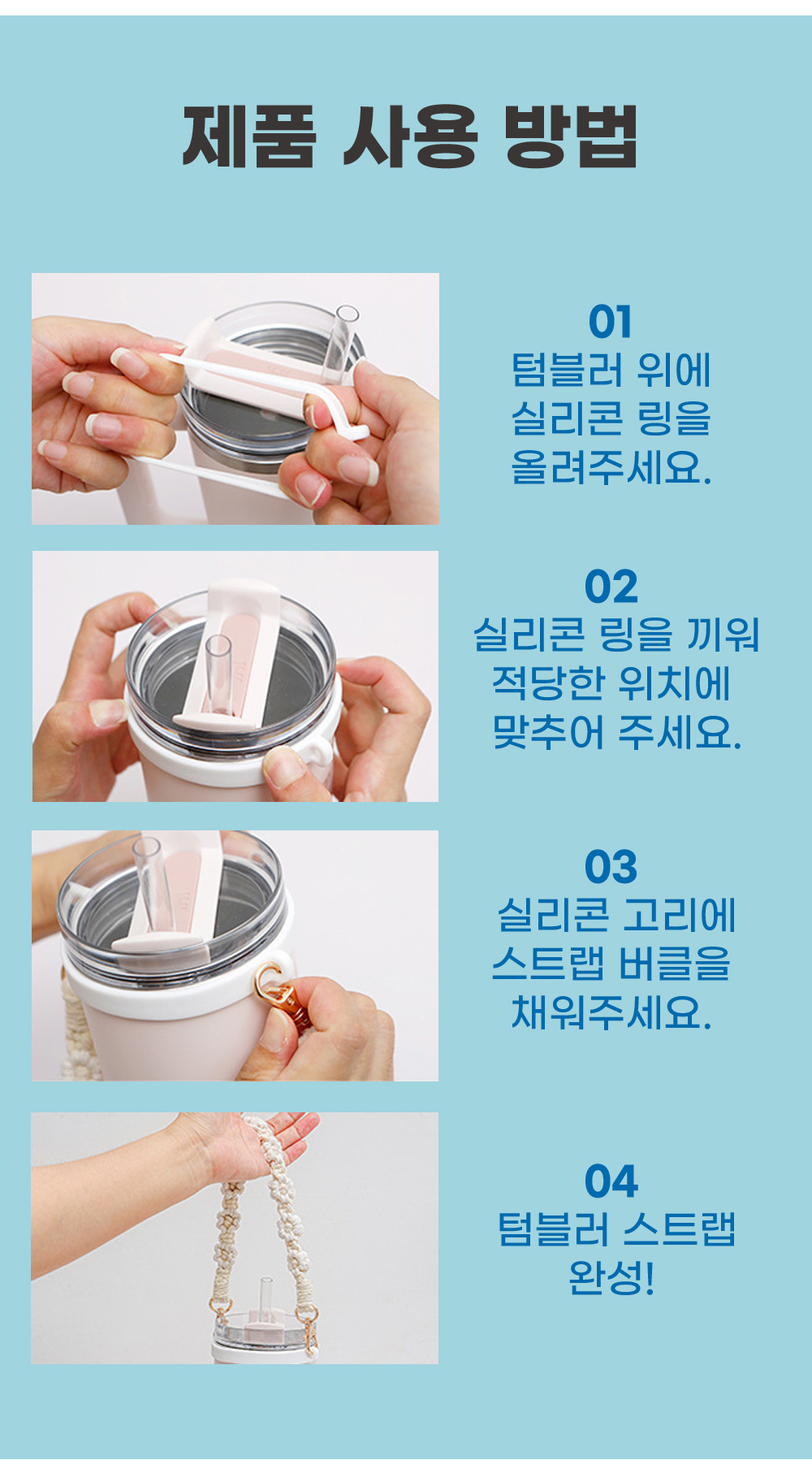 제품 사용 방법

01
텀블러 위에 실리콘 링을 올려주세요.

02
실리콘 링을 끼워 적당한 위치에 맞추어 주세요.

03
실리콘 고리에 스트랩 버클을 채워주세요.

04
텀블러 스트랩 완성!