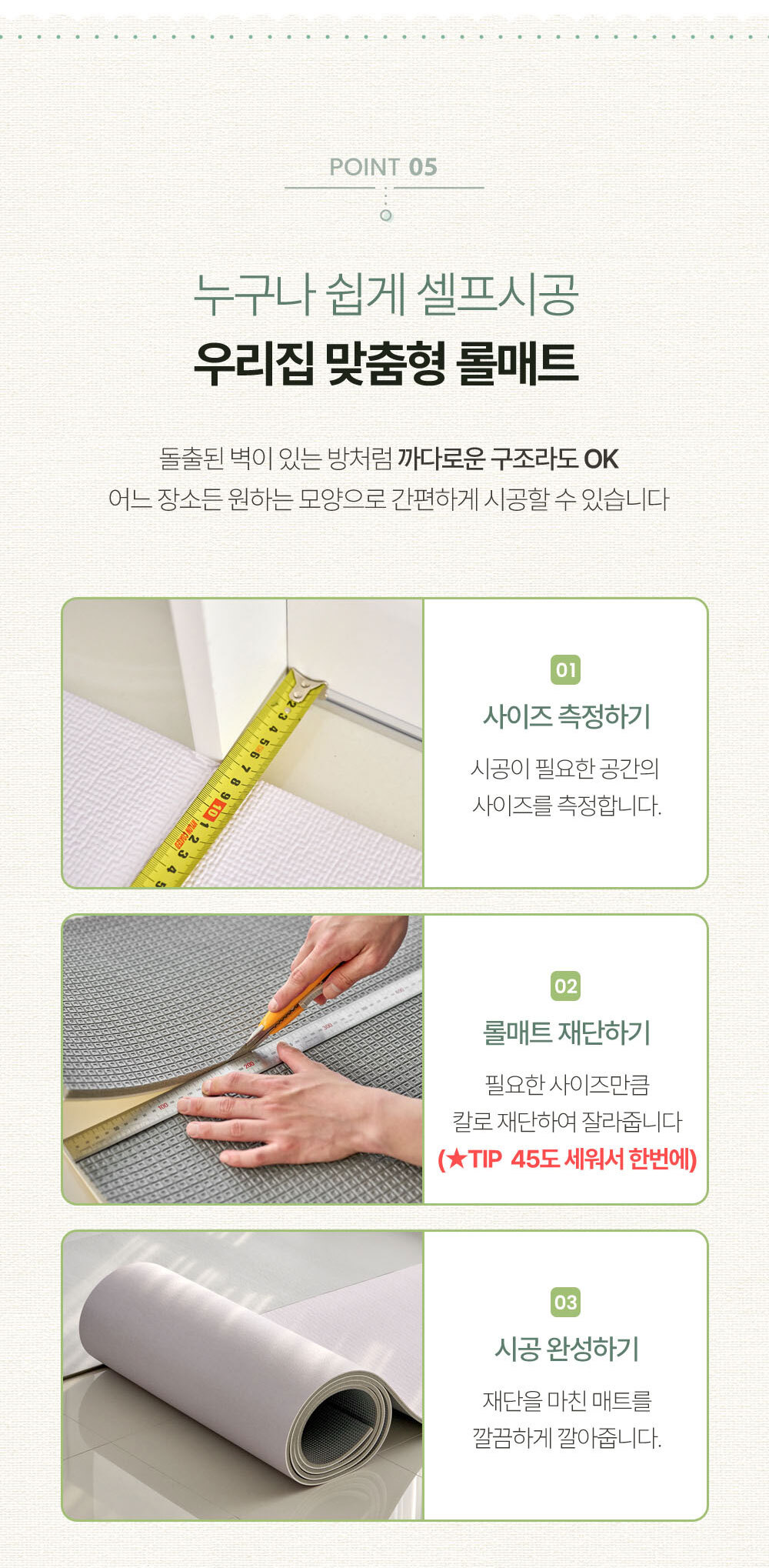 POINT 05

누구나 쉽게 셀프시공
우리집 맞춤형 롤매트

돌출된 벽이 있는 방처럼 까다로운 구조라도 OK
어느 장소든 원하는 모양으로 간편하게 시공할 수 있습니다

01
사이즈 측정하기
시공이 필요한 공간의 사이즈를 측정합니다.

02
롤매트 재단하기
필요한 사이즈만큼 칼로 재단하여 잘라줍니다
(★TIP 45도 세워서 한번에)

03
시공 완성하기
재단을 마친 매트를 깔끔하게 깔아줍니다.