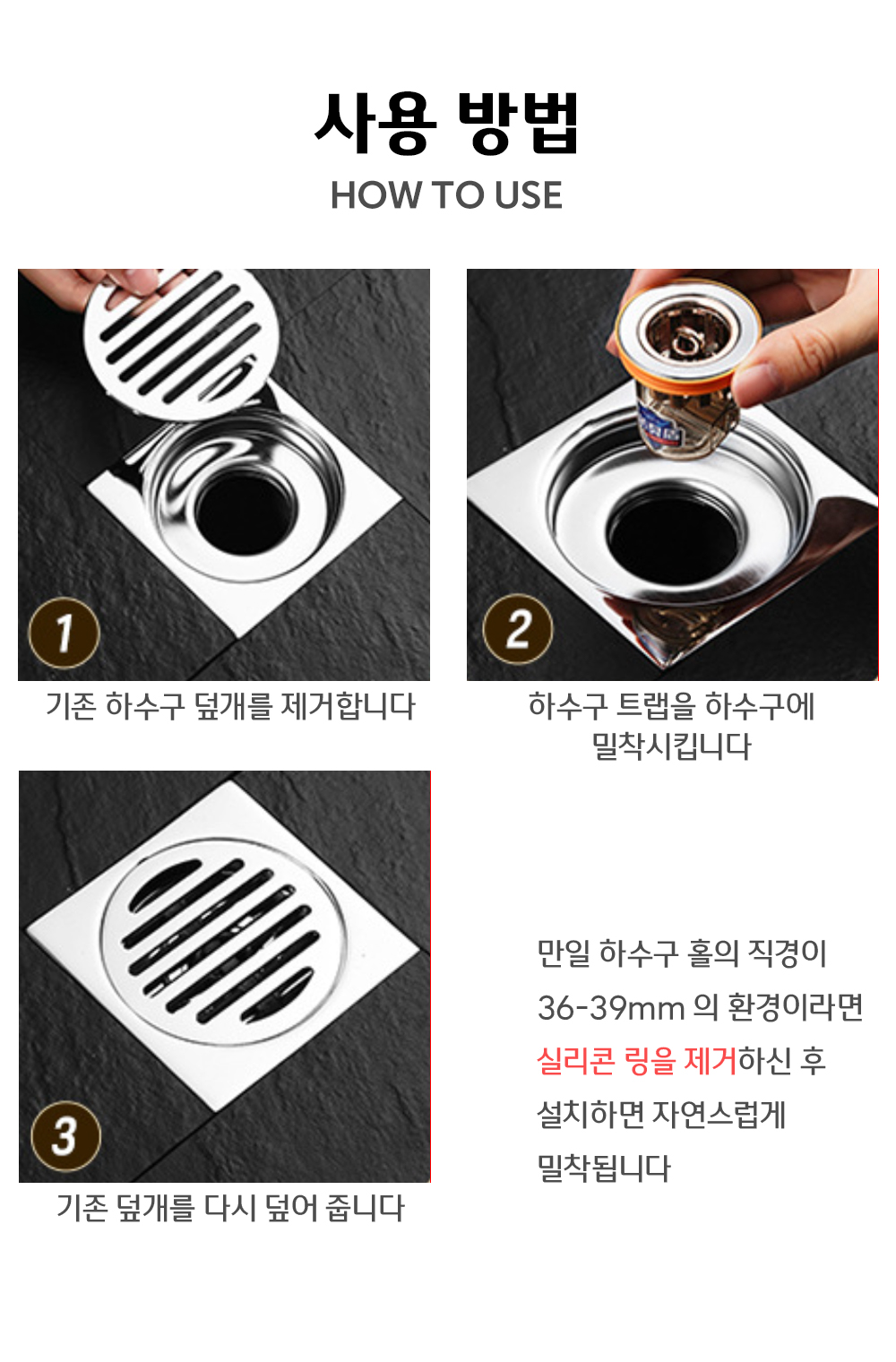 사용 방법
HOW TO USE

1

기존 하수구 덮개를 제거합니다

2

하수구 트랩을 하수구에 밀착시킵니다

3

기존 덮개를 다시 덮어 줍니다

만일 하수구 홀의 직경이 36-39mm 의 환경이라면 실리콘 링을 제거하신 후 설치하면 자연스럽게 밀착됩니다