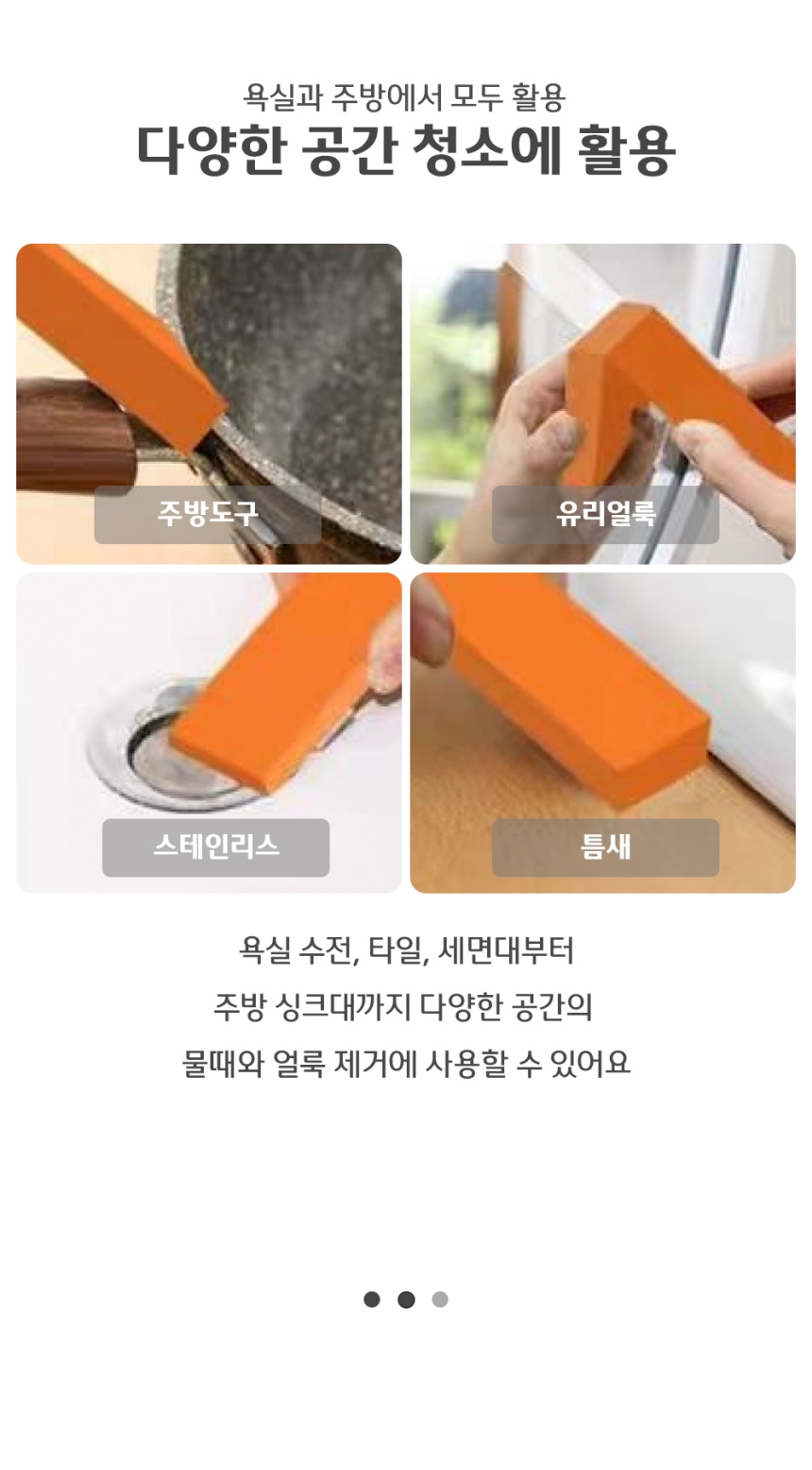 욕실과 주방에서 모두 활용
다양한 공간 청소에 활용

주방도구

유리얼룩

스테인리스

틈새

욕실 수전, 타일, 세면대부터
주방 싱크대까지 다양한 공간의
물때와 얼룩 제거에 사용할 수 있어요