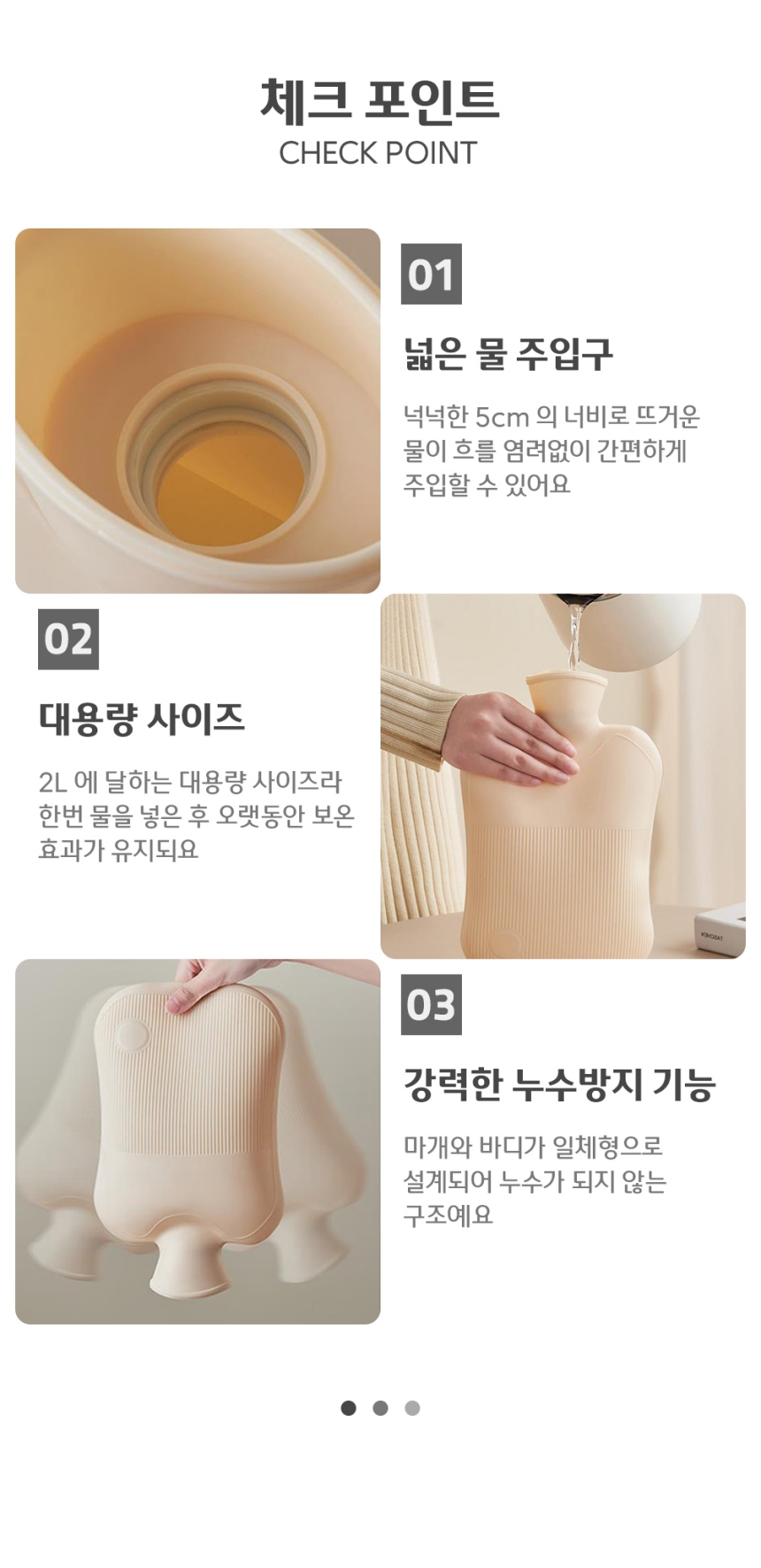 체크 포인트
CHECK POINT

01

넓은 물 주입구

넉넉한 5cm 의 너비로 뜨거운 물이 흐를 염려없이 간편하게 주입할 수 있어요

02

대용량 사이즈

2L 에 달하는 대용량 사이즈라 한번 물을 넣은 후 오랫동안 보온 효과가 유지되요

03

강력한 누수방지 기능

마개와 바디가 일체형으로 설계되어 누수가 되지 않는 구조예요