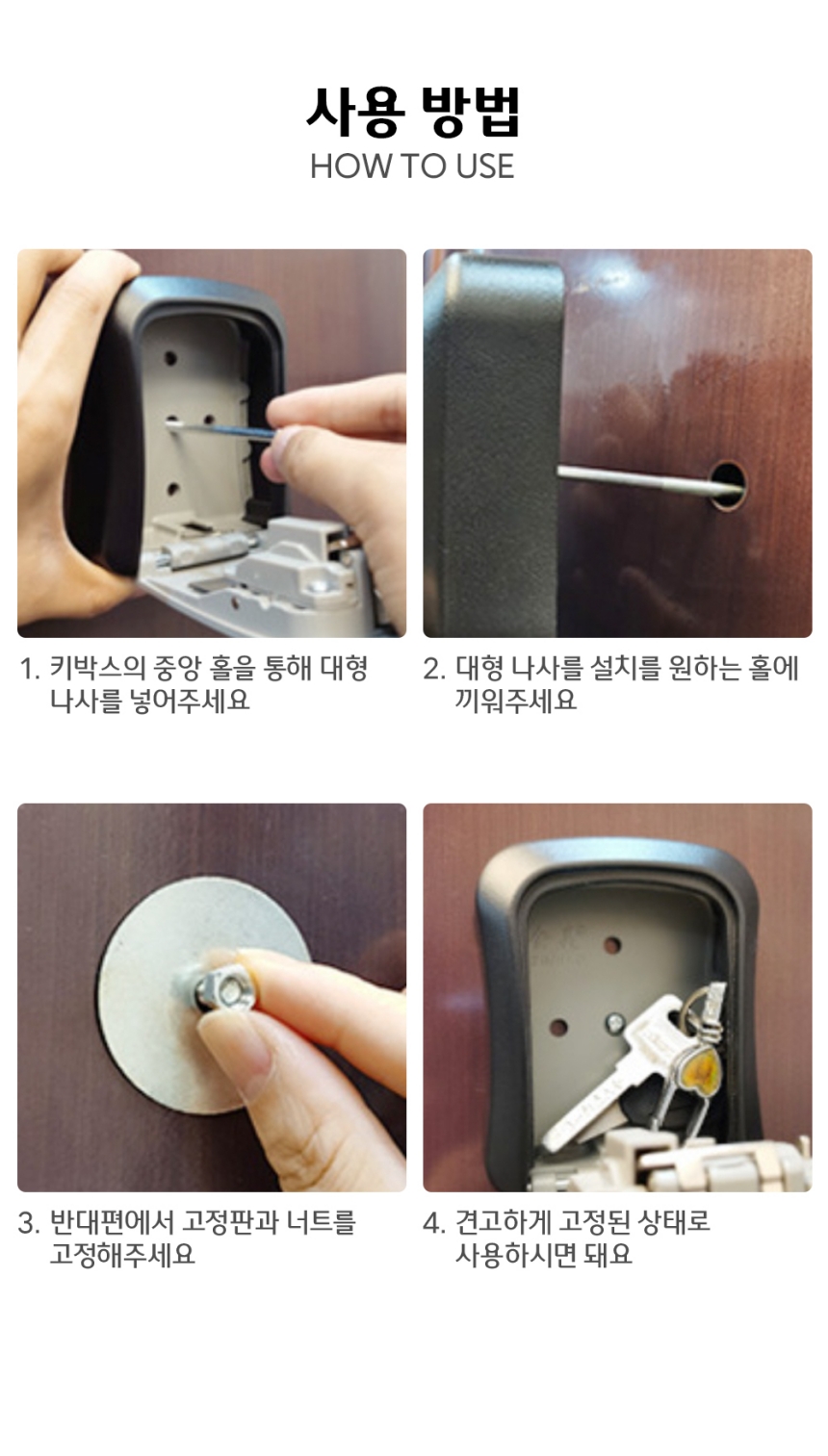 사용 방법
HOW TO USE

1. 키박스의 중앙 홀을 통해 대형 나사를 넣어주세요

2. 대형 나사를 설치를 원하는 홀에 끼워주세요

3. 반대편에서 고정판과 너트를 고정해주세요

4. 견고하게 고정된 상태로 사용하시면 돼요