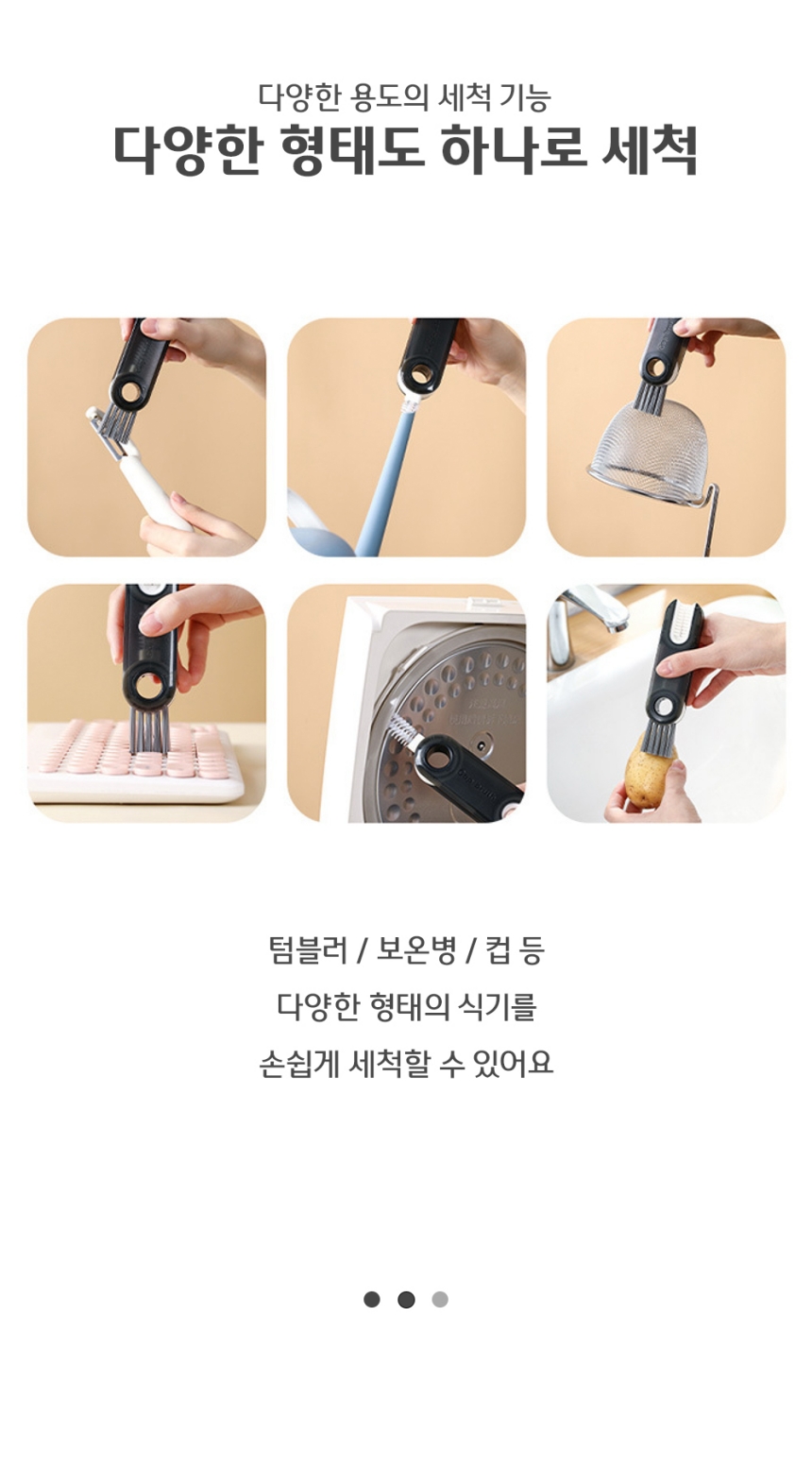 다양한 용도의 세척 기능
다양한 형태도 하나로 세척

텀블러 / 보온병 / 컵 등
다양한 형태의 식기를
손쉽게 세척할 수 있어요