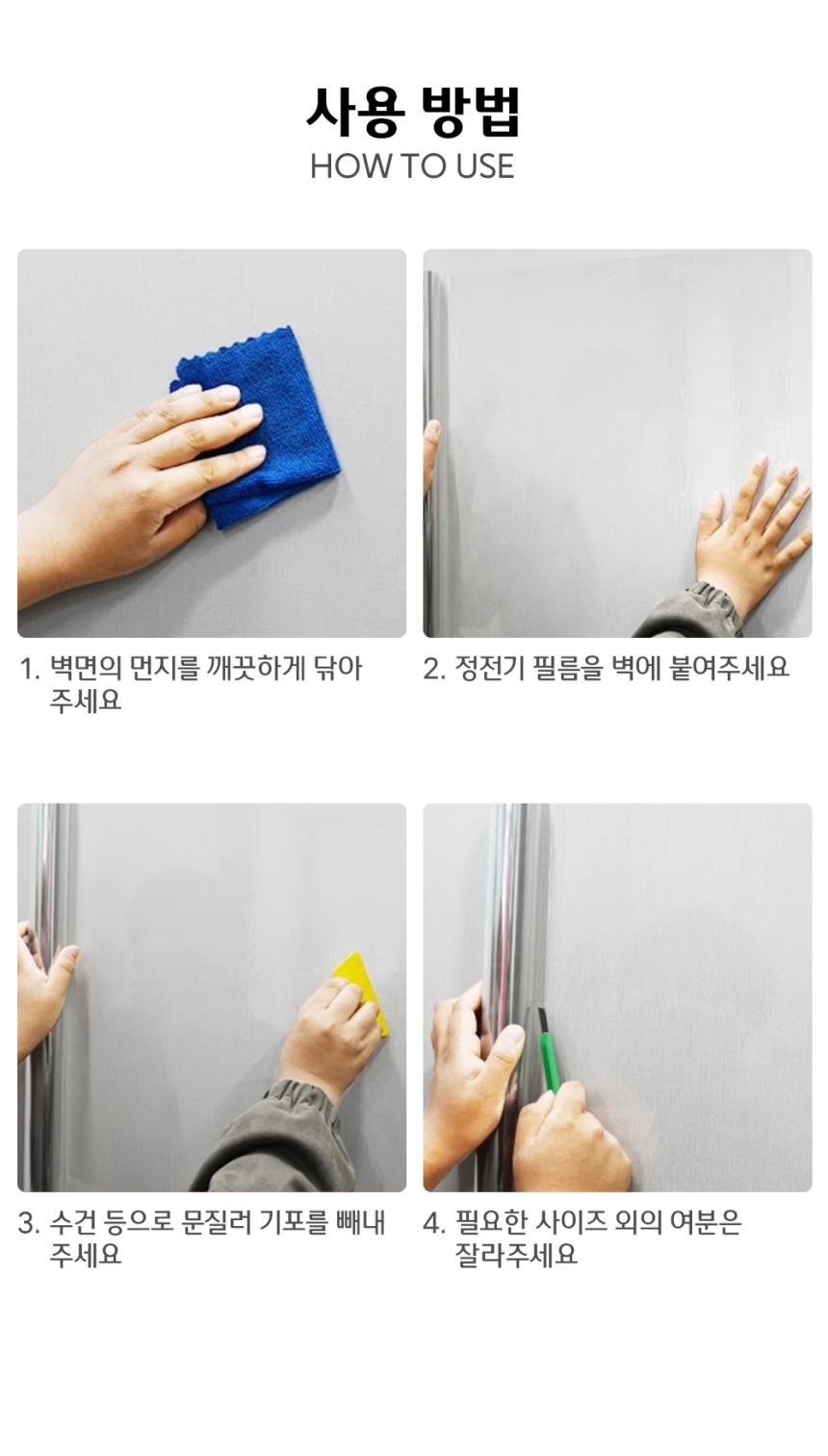 사용 방법
HOW TO USE

1. 벽면의 먼지를 깨끗하게 닦아 주세요

2. 정전기 필름을 벽에 붙여주세요

3. 수건 등으로 문질러 기포를 빼내 주세요

4. 필요한 사이즈 외의 여분은 잘라주세요