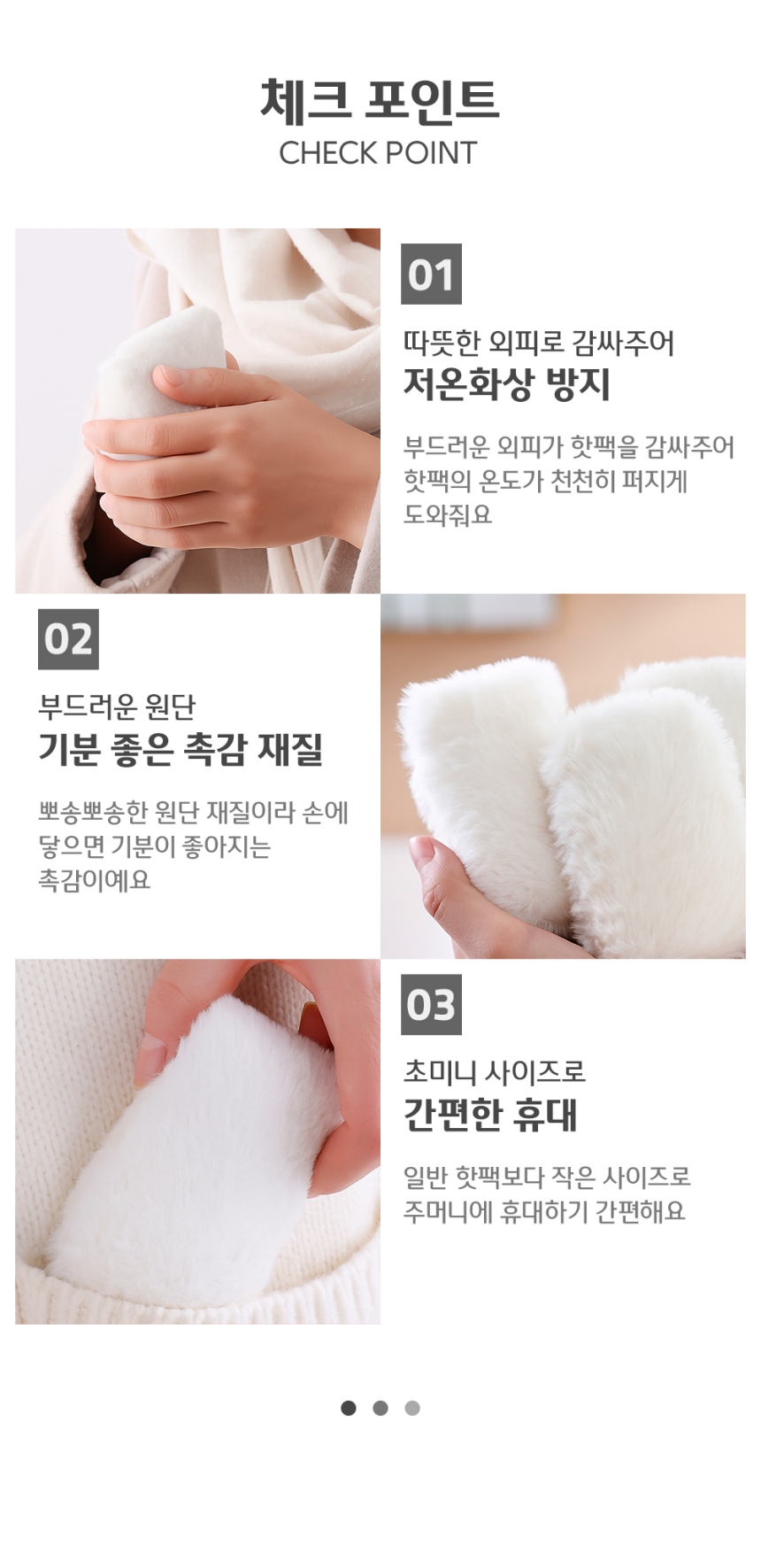 체크 포인트
CHECK POINT

01

따뜻한 외피로 감싸주어
저온화상 방지

부드러운 외피가 핫팩을 감싸주어 핫팩의 온도가 천천히 퍼지게 도와줘요

02

부드러운 원단
기분 좋은 촉감 재질

뽀송뽀송한 원단 재질이라 손에 닿으면 기분이 좋아지는 촉감이에요

03

초미니 사이즈로
간편한 휴대

일반 핫팩보다 작은 사이즈로 주머니에 휴대하기 간편해요