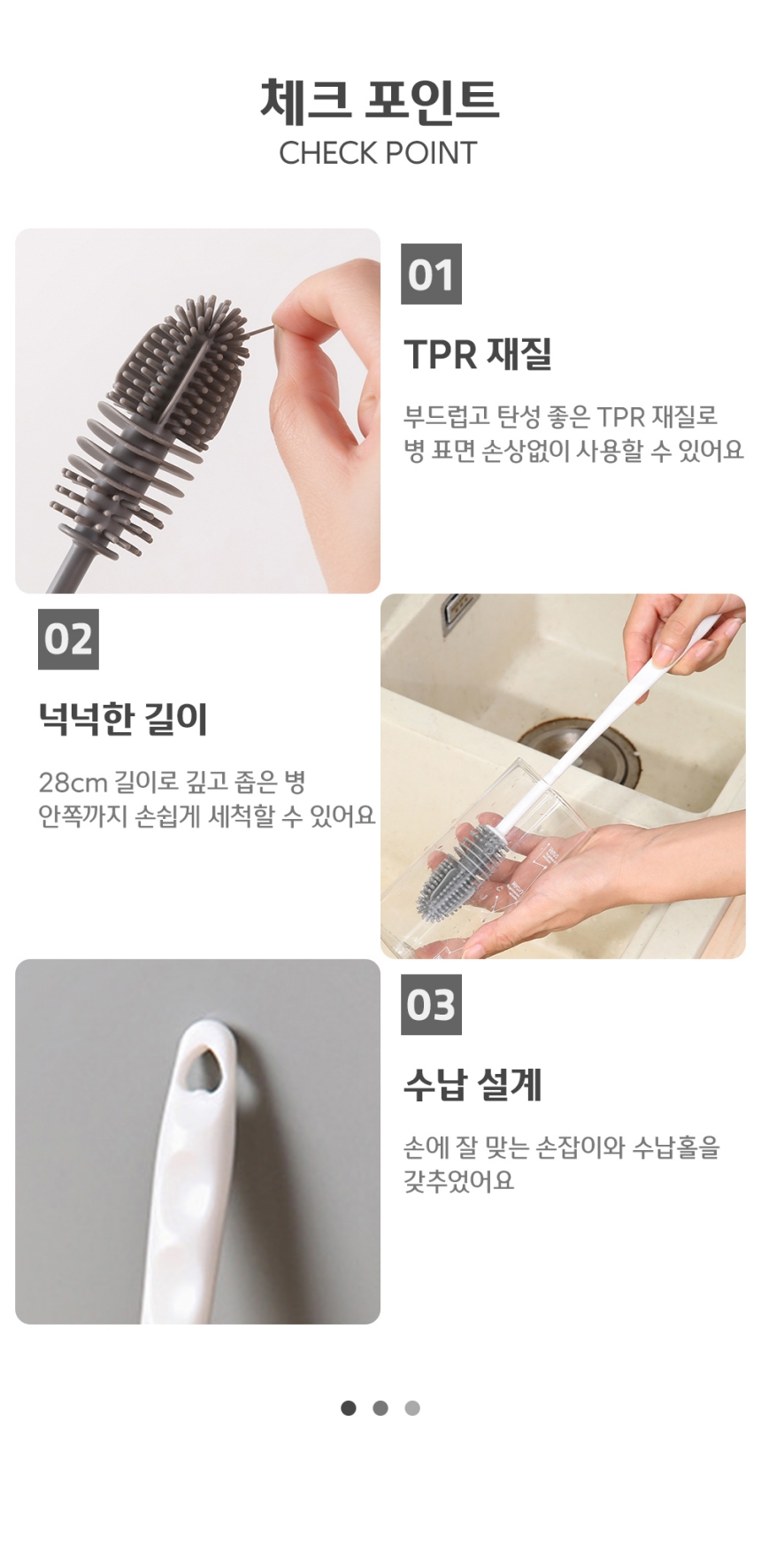 체크 포인트
CHECK POINT

01

TPR 재질

부드럽고 탄성 좋은 TPR 재질로
병 표면 손상없이 사용할 수 있어요

02

넉넉한 길이

28cm 길이로 깊고 좁은 병
안쪽까지 손쉽게 세척할 수 있어요

03

수납 설계

손에 잘 맞는 손잡이와 수납홀을
갖추었어요