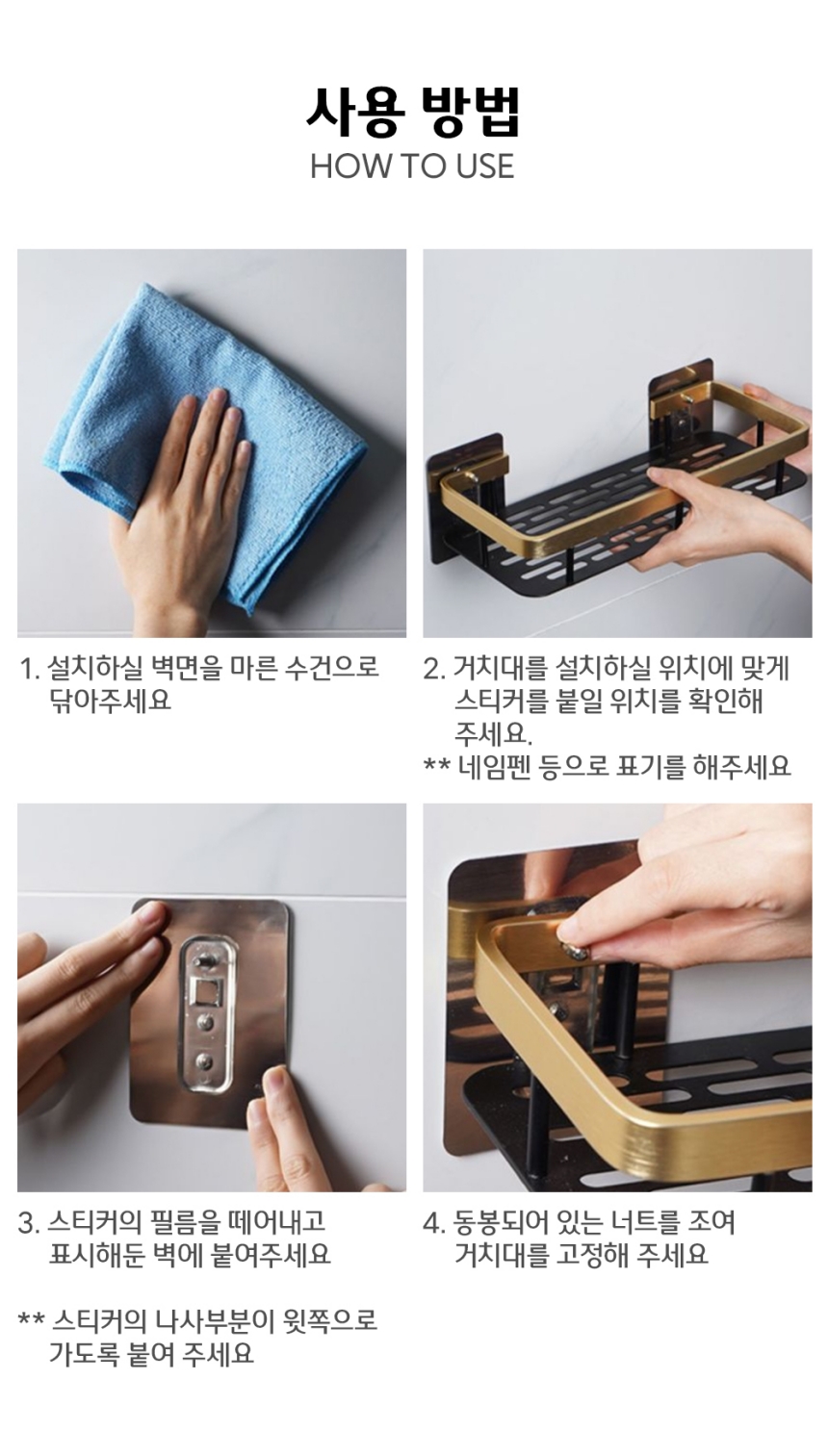 사용 방법
HOW TO USE

1. 설치하실 벽면을 마른 수건으로 닦아주세요

2. 거치대를 설치하실 위치에 맞게 스티커를 붙일 위치를 확인해 주세요.
** 네임펜 등으로 표기를 해주세요

3. 스티커의 필름을 떼어내고 표시해둔 벽에 붙여주세요

** 스티커의 나사부분이 윗쪽으로 가도록 붙여 주세요

4. 동봉되어 있는 너트를 조여 거치대를 고정해 주세요