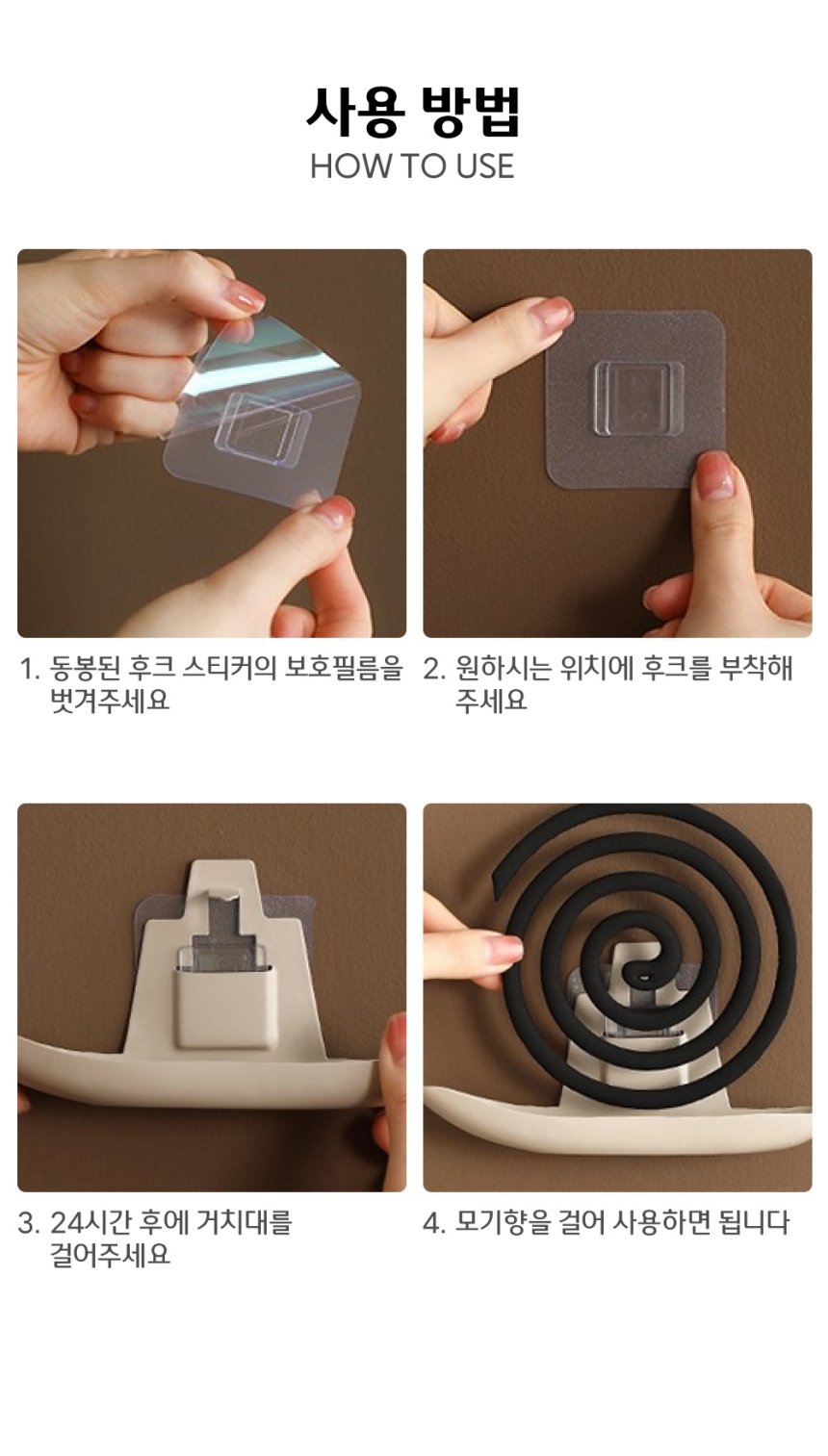 사용 방법
HOW TO USE

1. 동봉된 후크 스티커의 보호필름을 벗겨주세요

2. 원하시는 위치에 후크를 부착해 주세요

3. 24시간 후에 거치대를 걸어주세요

4. 모기향을 걸어 사용하면 됩니다