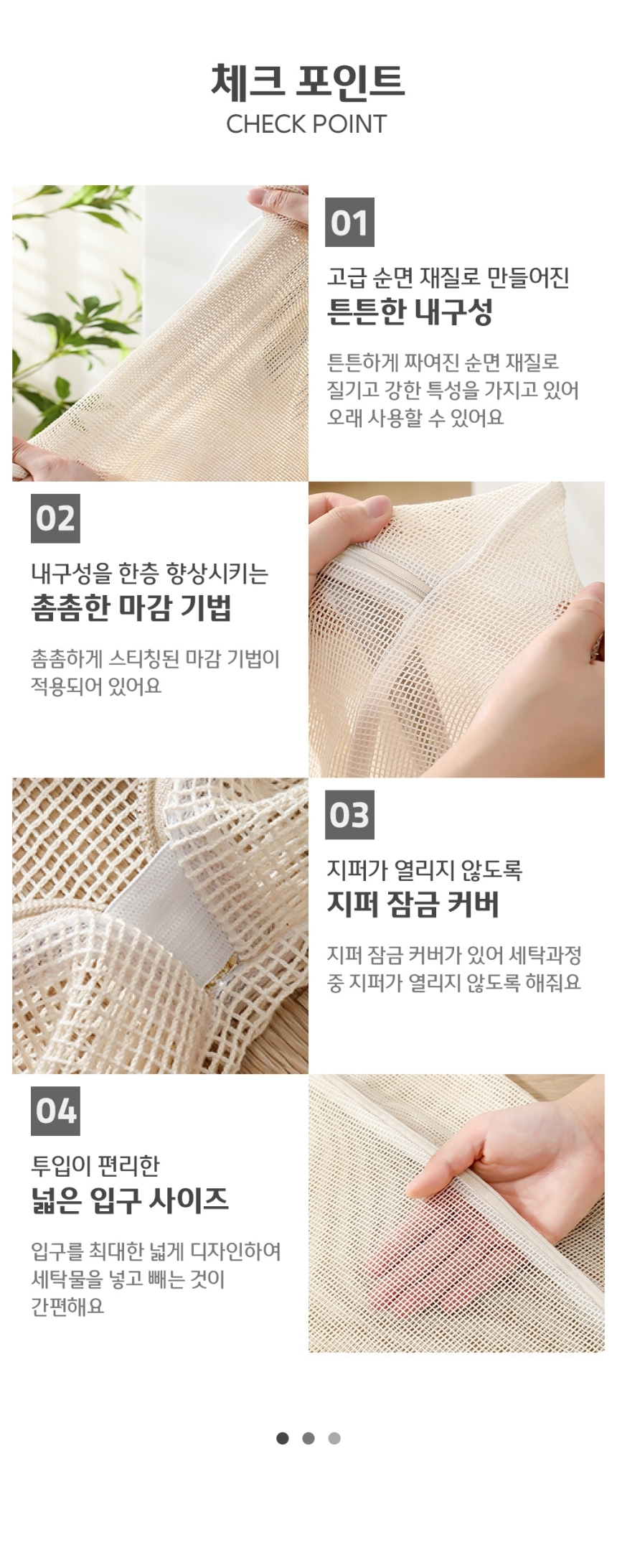 체크 포인트
CHECK POINT

01

고급 순면 재질로 만들어진
튼튼한 내구성

튼튼하게 짜여진 순면 재질로 질기고 강한 특성을 가지고 있어 오래 사용할 수 있어요

02

내구성을 한층 향상시키는
촘촘한 마감 기법

촘촘하게 스티칭된 마감 기법이 적용되어 있어요

03

지퍼가 열리지 않도록
지퍼 잠금 커버

지퍼 잠금 커버가 있어 세탁과정 중 지퍼가 열리지 않도록 해줘요

04

투입이 편리한
넓은 입구 사이즈

입구를 최대한 넓게 디자인하여 세탁물을 넣고 빼는 것이 간편해요