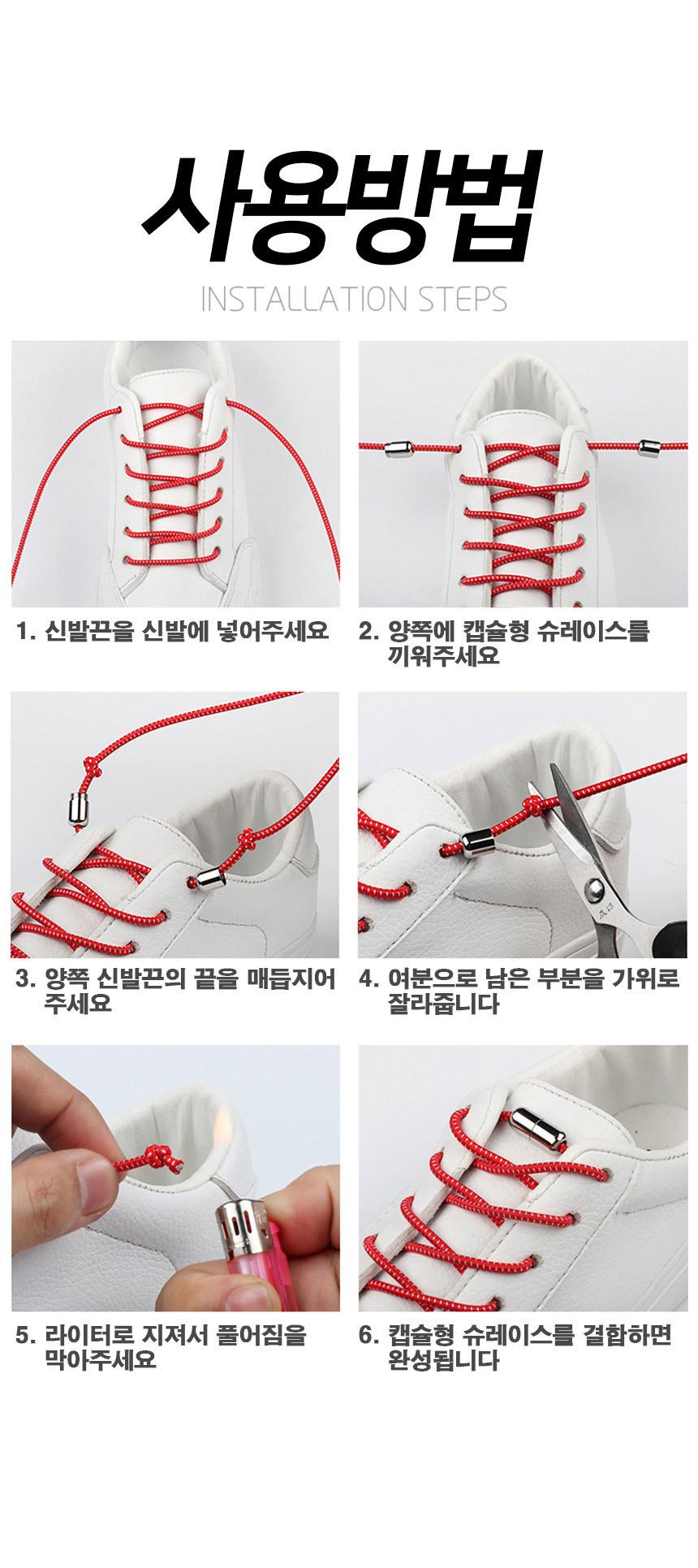 사용방법
INSTALLATION STEPS

1. 신발끈을 신발에 넣어주세요

2. 양쪽에 캡슐형 슈레이스를 끼워주세요

3. 양쪽 신발끈의 끝을 매듭지어 주세요

4. 여분으로 남은 부분을 가위로 잘라줍니다

5. 라이터로 지져서 풀어짐을 막아주세요

6. 캡슐형 슈레이스를 결합하면 완성됩니다